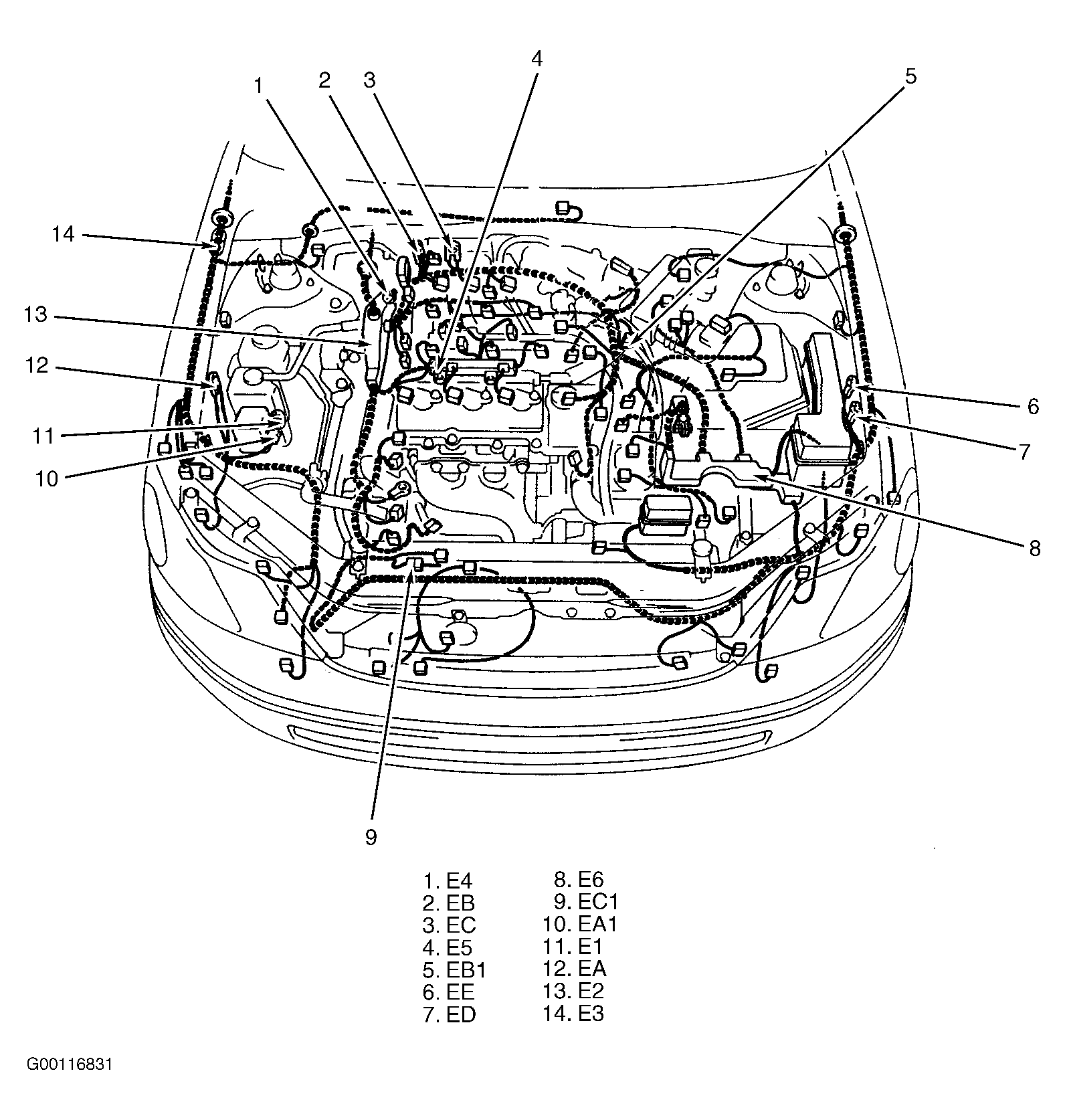 1
2
3
4
5
14
13
12
11
10
6
7
8
9

1. E4
2. EB
3. EC
4. E5
5. EB1
6. EE
7. ED

8. E6
9. EC1
10. EA1
11. E1
12. EA
13. E2
14. E3

G00116831