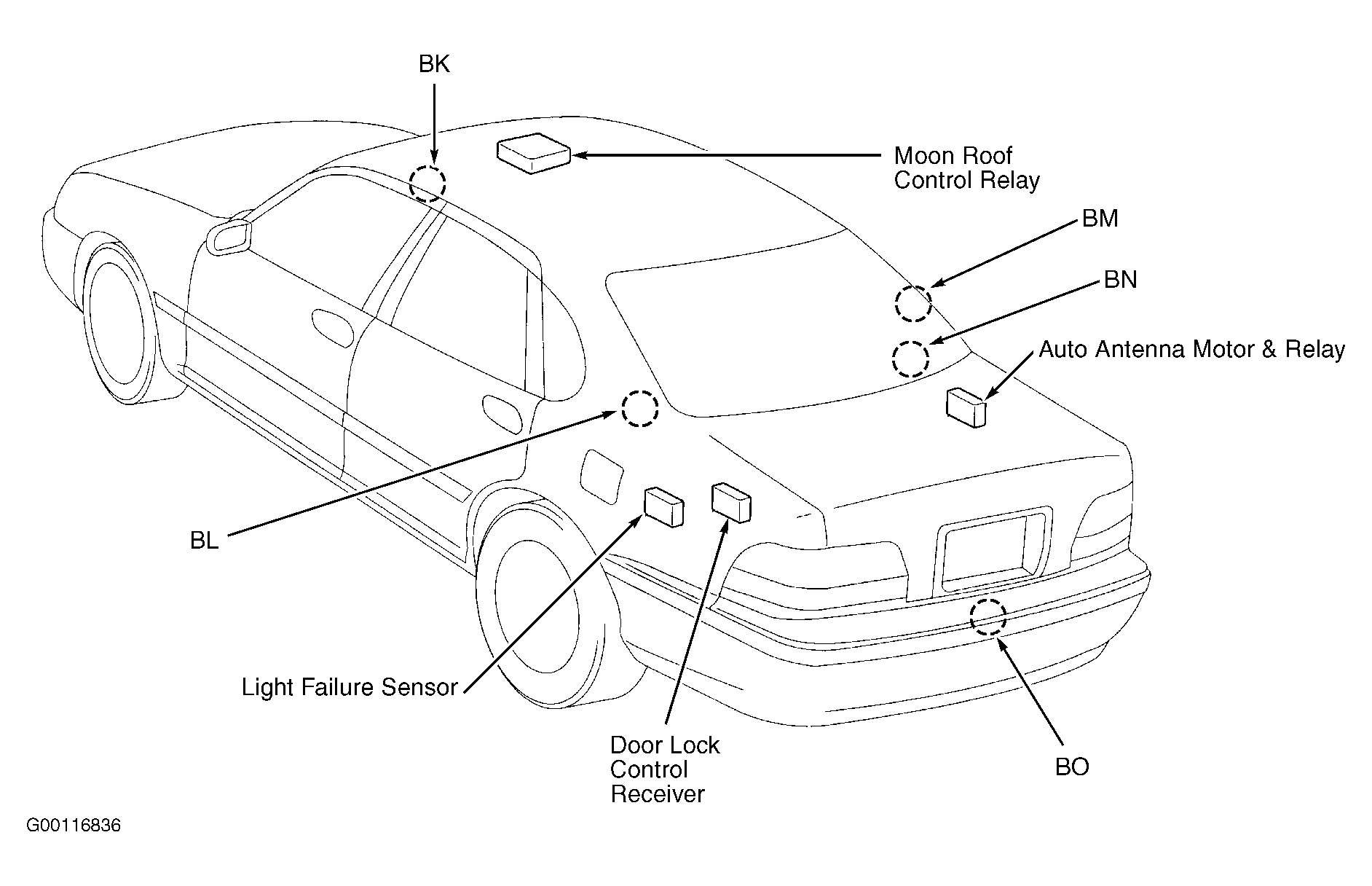 BK

Moon Roof Control Relay

BM

BN

Auto Antenna Motor & Relay

BL

Light Failure Sensor

Door Lock Control Receiver

BO

G00116836