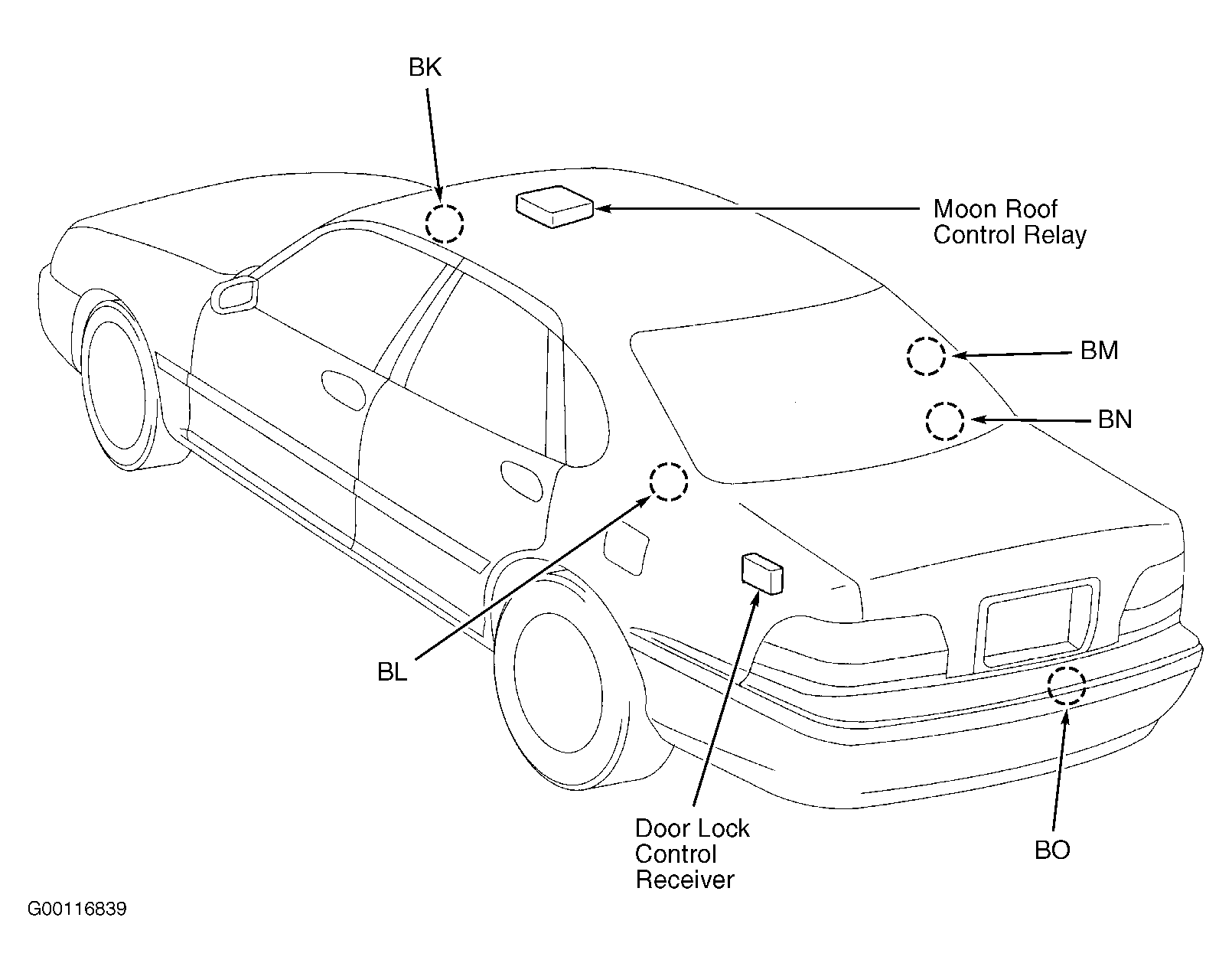 BK

Moon Roof
Control Relay

BM

BN

BL

Door Lock
Control
Receiver

BO

G00116839