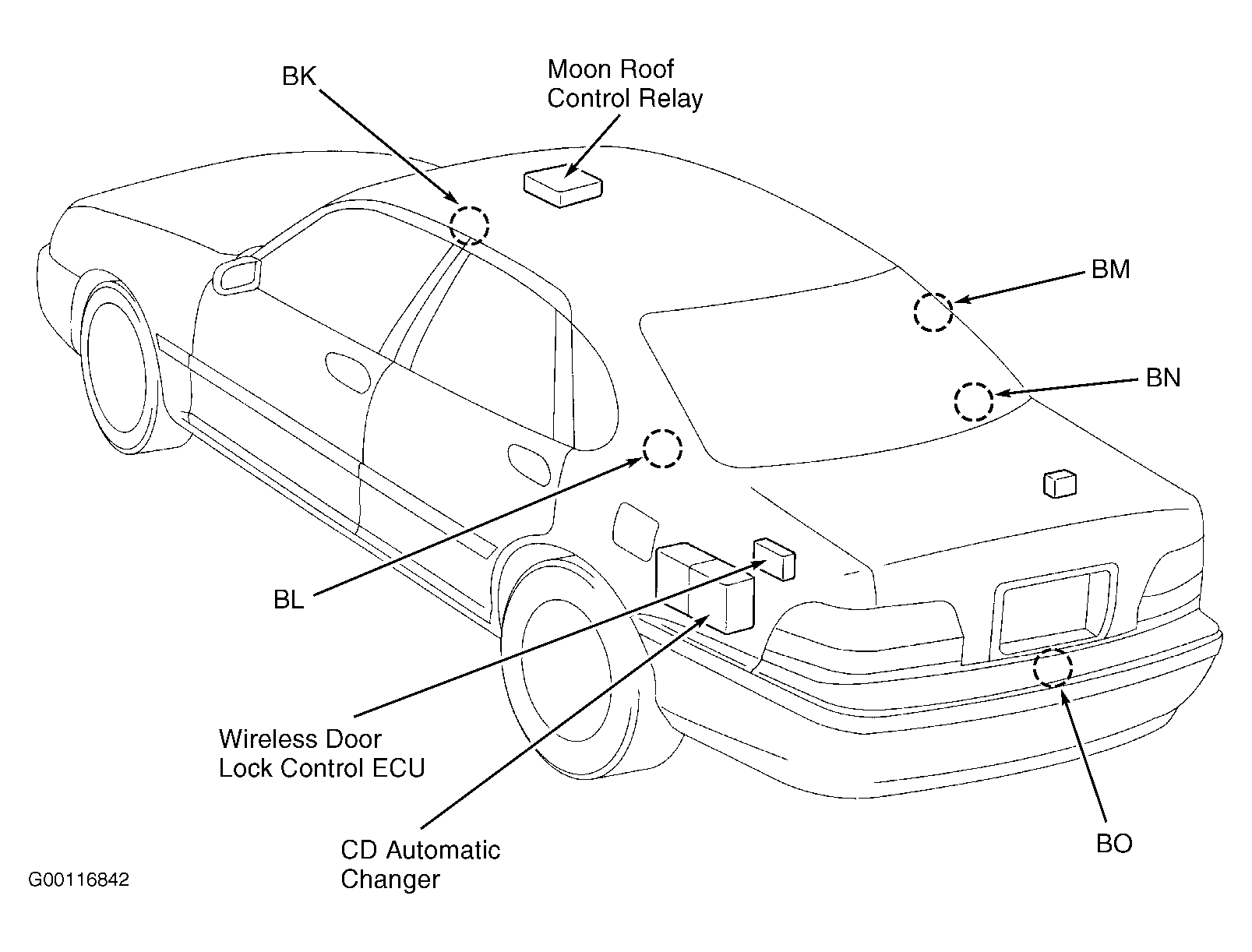 BK

Moon Roof
Control Relay

BM

BN

BL

Wireless Door
Lock Control ECU

CD Automatic
Changer

BO

G00116842