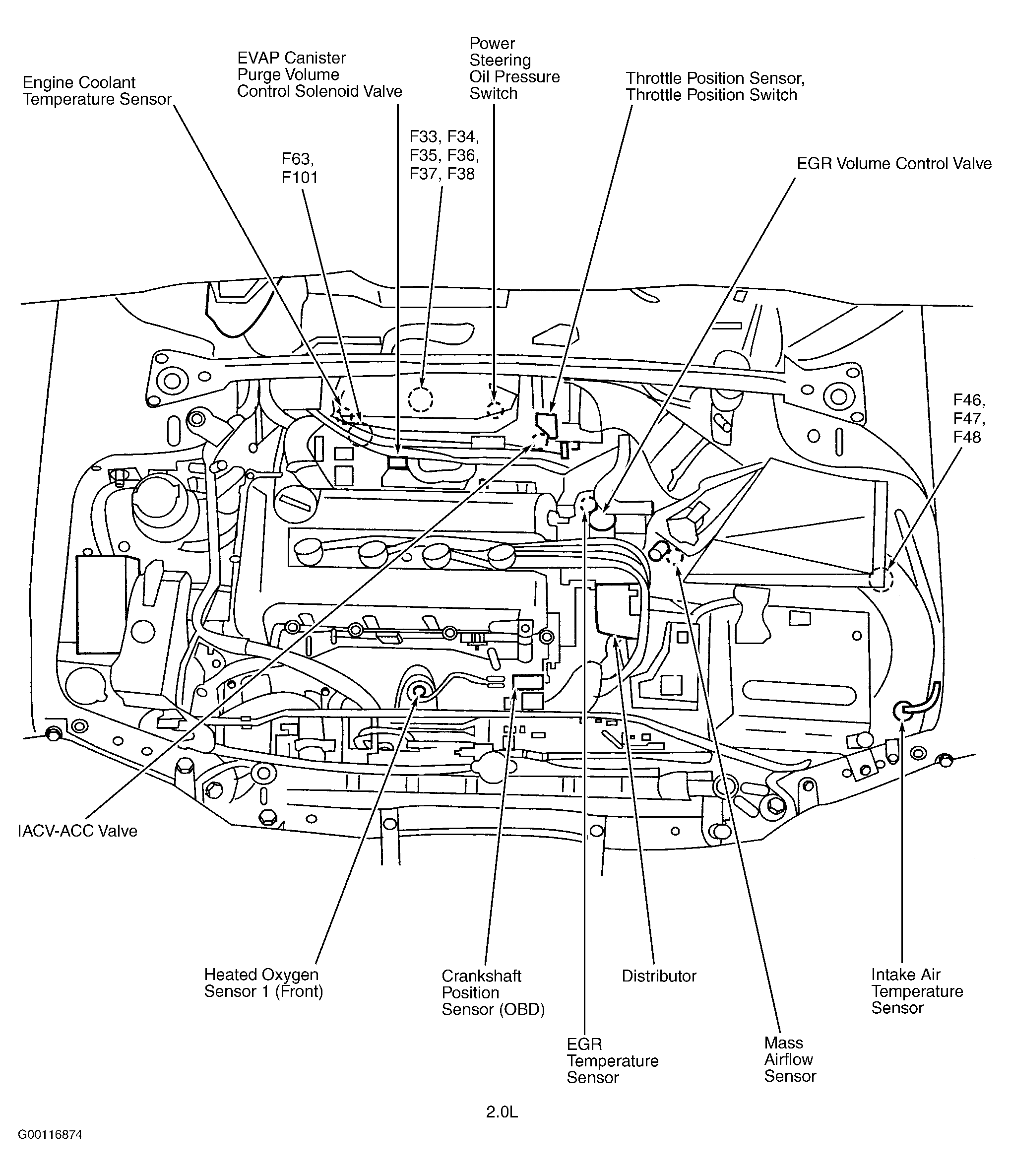 Engine Coolant Temperature Sensor

EVAP Canister Purge Volume Control Solenoid Valve

Power Steering Oil Pressure Switch

Throttle Position Sensor, Throttle Position Switch

F63, F101

F33, F34, F35, F36, F37, F38

EGR Volume Control Valve

F46, F47, F48

IACV-ACC Valve

Heated Oxygen Sensor 1 (Front)

Crankshaft Position Sensor (OBD)

Distributor

Intake Air Temperature Sensor

EGR Temperature Sensor

Mass Airflow Sensor

2.0L

G00116874