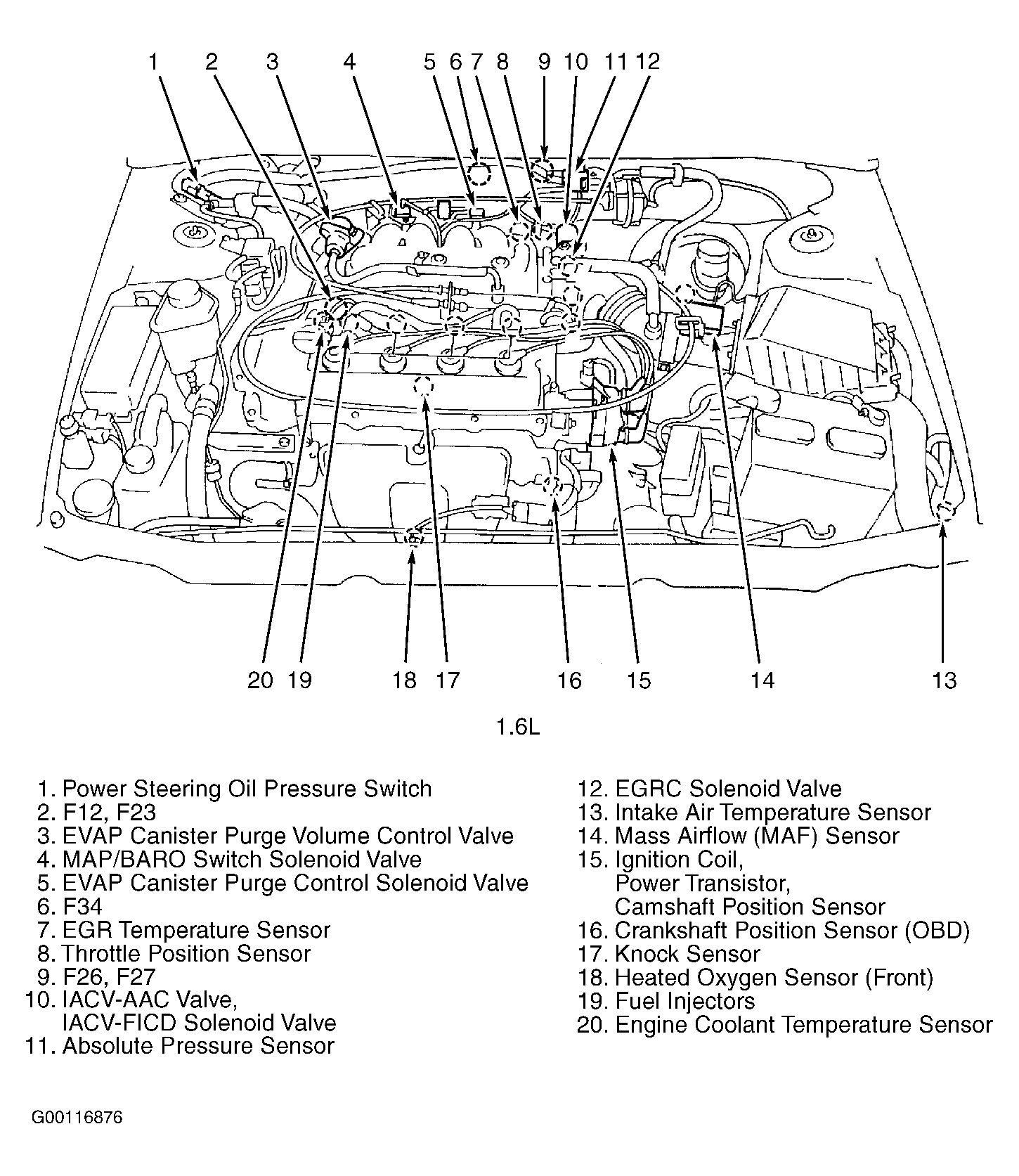 1 2 3 4 5 6 7 8 9 10 11 12

20 19 18 17 16 15 14 13

1.6L

1. Power Steering Oil Pressure Switch
2. F12, F23
3. EVAP Canister Purge Volume Control Valve
4. MAP/BARO Switch Solenoid Valve
5. EVAP Canister Purge Control Solenoid Valve
6. F34
7. EGR Temperature Sensor
8. Throttle Position Sensor
9. F26, F27
10. IACV-AAC Valve, IACV-FICD Solenoid Valve
11. Absolute Pressure Sensor

12. EGRC Solenoid Valve
13. Intake Air Temperature Sensor
14. Mass Airflow (MAF) Sensor
15. Ignition Coil, Power Transistor, Camshaft Position Sensor
16. Crankshaft Position Sensor (OBD)
17. Knock Sensor
18. Heated Oxygen Sensor (Front)
19. Fuel Injectors
20. Engine Coolant Temperature Sensor

G00116876