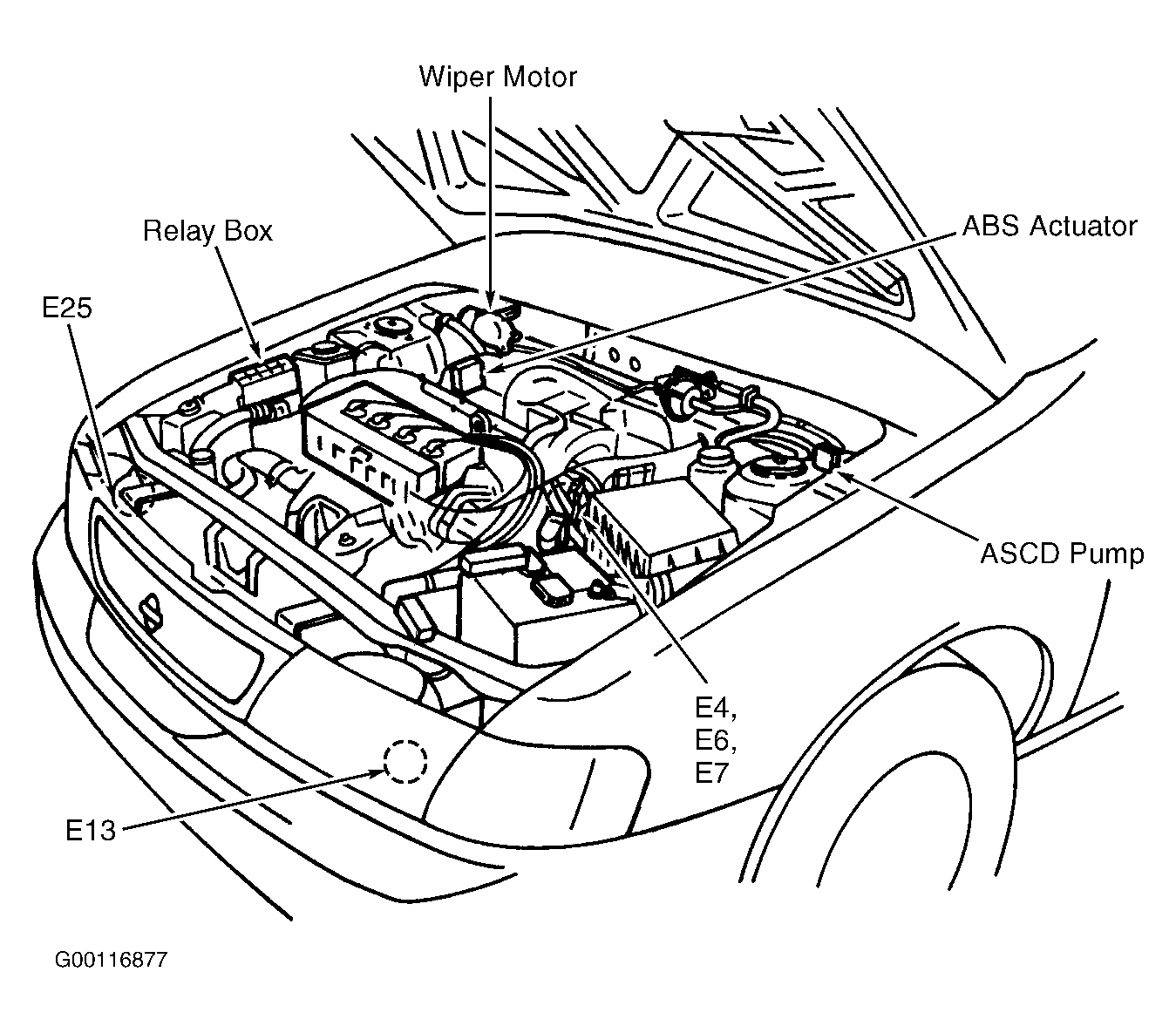 Wiper Motor

Relay Box

ABS Actuator

E25

ASCD Pump

E4,
E6,
E7

E13

G00116877