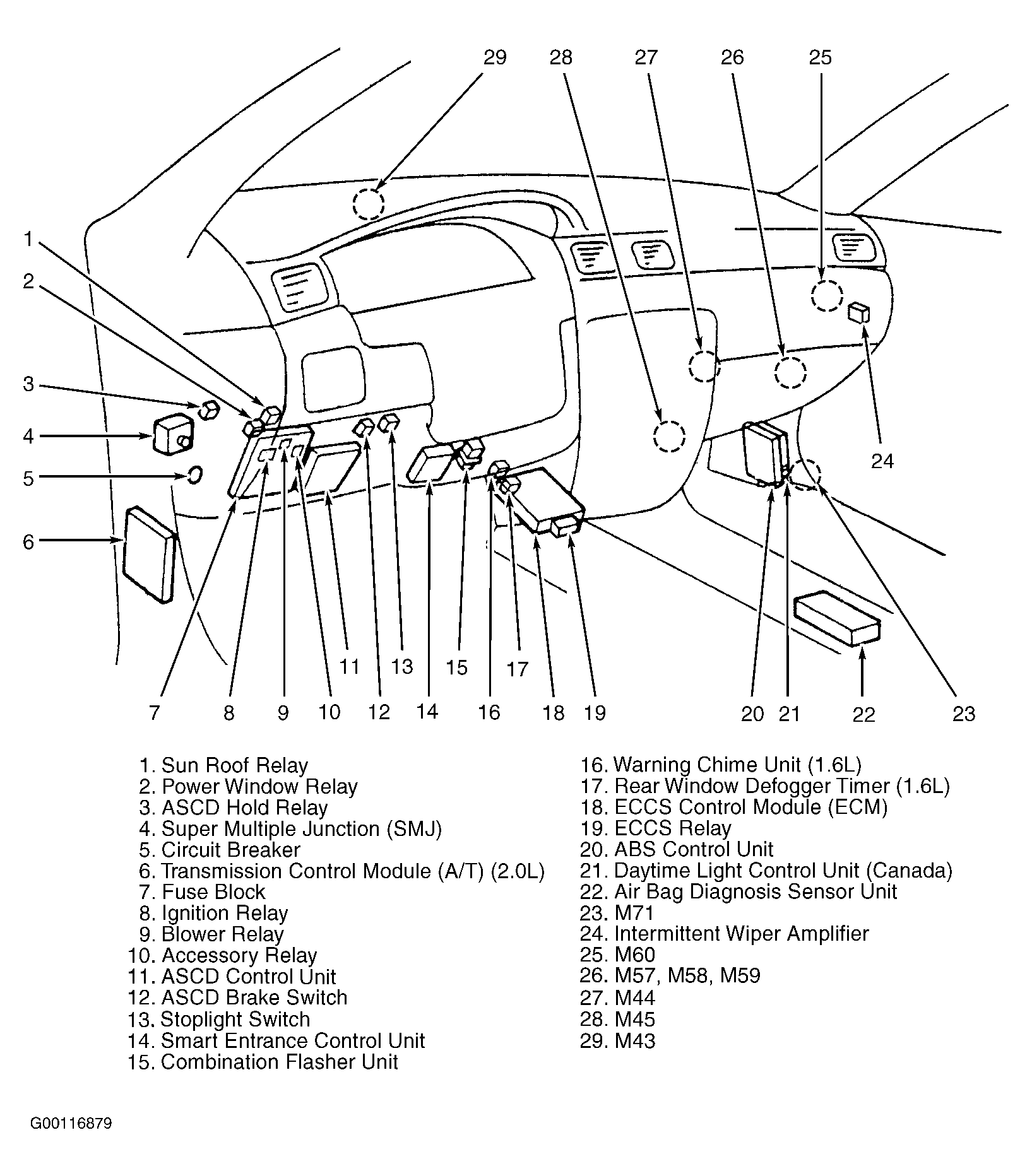 29 28 27 26 25

1

2

3

4

5

6

24

11 13 15 17

7 8 9 10 12 14 16 18 19 20 21 22 23

1. Sun Roof Relay
2. Power Window Relay
3. ASCD Hold Relay
4. Super Multiple Junction (SMJ)
5. Circuit Breaker
6. Transmission Control Module (A/T) (2.0L)
7. Fuse Block
8. Ignition Relay
9. Blower Relay
10. Accessory Relay
11. ASCD Control Unit
12. ASCD Brake Switch
13. Stoplight Switch
14. Smart Entrance Control Unit
15. Combination Flasher Unit

16. Warning Chime Unit (1.6L)
17. Rear Window Defogger Timer (1.6L)
18. ECCS Control Module (ECM)
19. ECCS Relay
20. ABS Control Unit
21. Daytime Light Control Unit (Canada)
22. Air Bag Diagnosis Sensor Unit
23. M71
24. Intermittent Wiper Amplifier
25. M60
26. M57, M58, M59
27. M44
28. M45
29. M43

G00116879