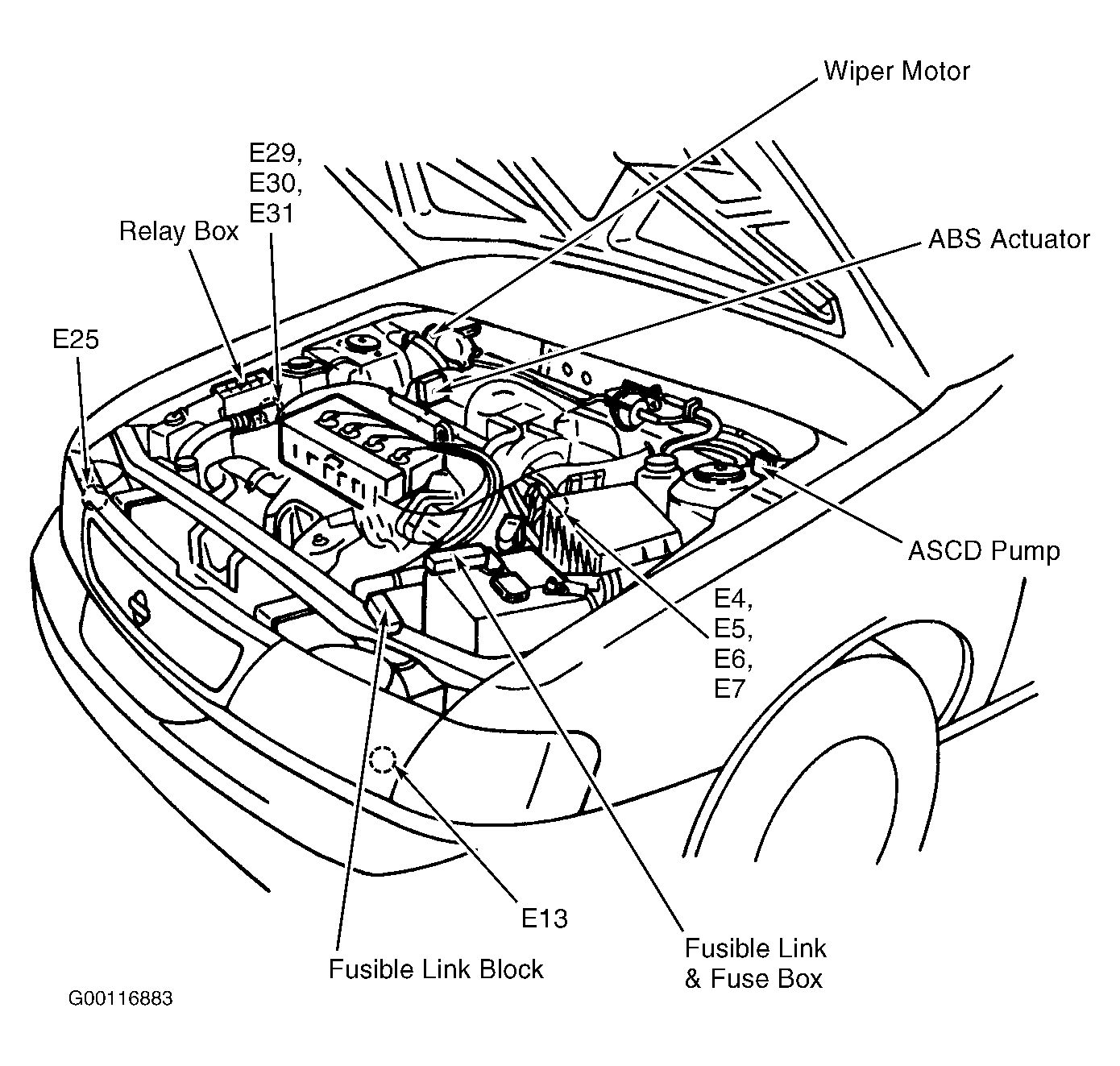 Wiper Motor

E29,
E30,
E31

Relay Box

ABS Actuator

E25

ASCD Pump

E4,
E5,
E6,
E7

E13

Fusible Link Block

Fusible Link
& Fuse Box

G00116883