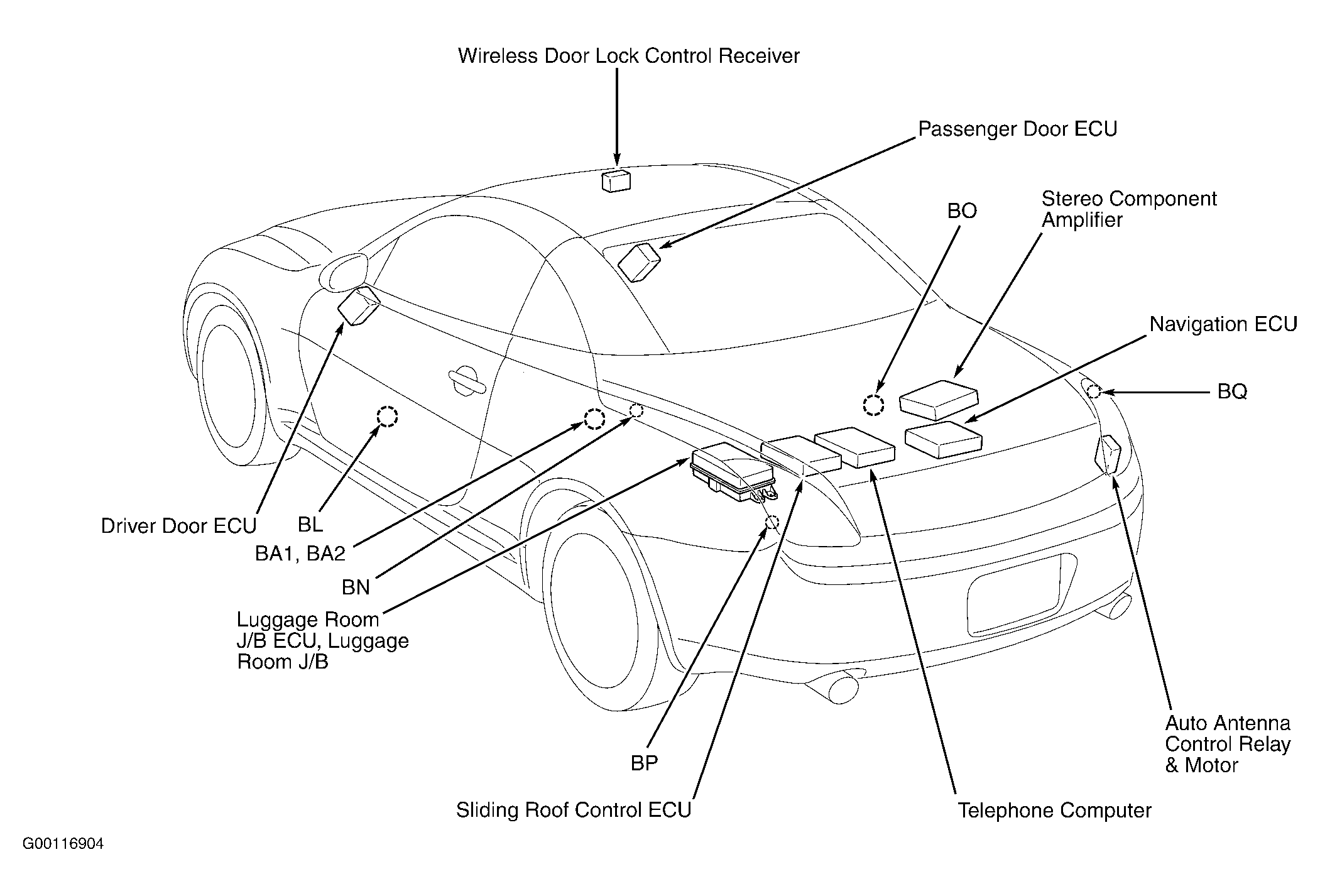 Wireless Door Lock Control Receiver

Passenger Door ECU

BO

Stereo Component Amplifier

Navigation ECU

BQ

Driver Door ECU

BL

BA1, BA2

BN

Luggage Room J/B ECU, Luggage Room J/B

BP

Sliding Roof Control ECU

Telephone Computer

Auto Antenna Control Relay & Motor

G00116904