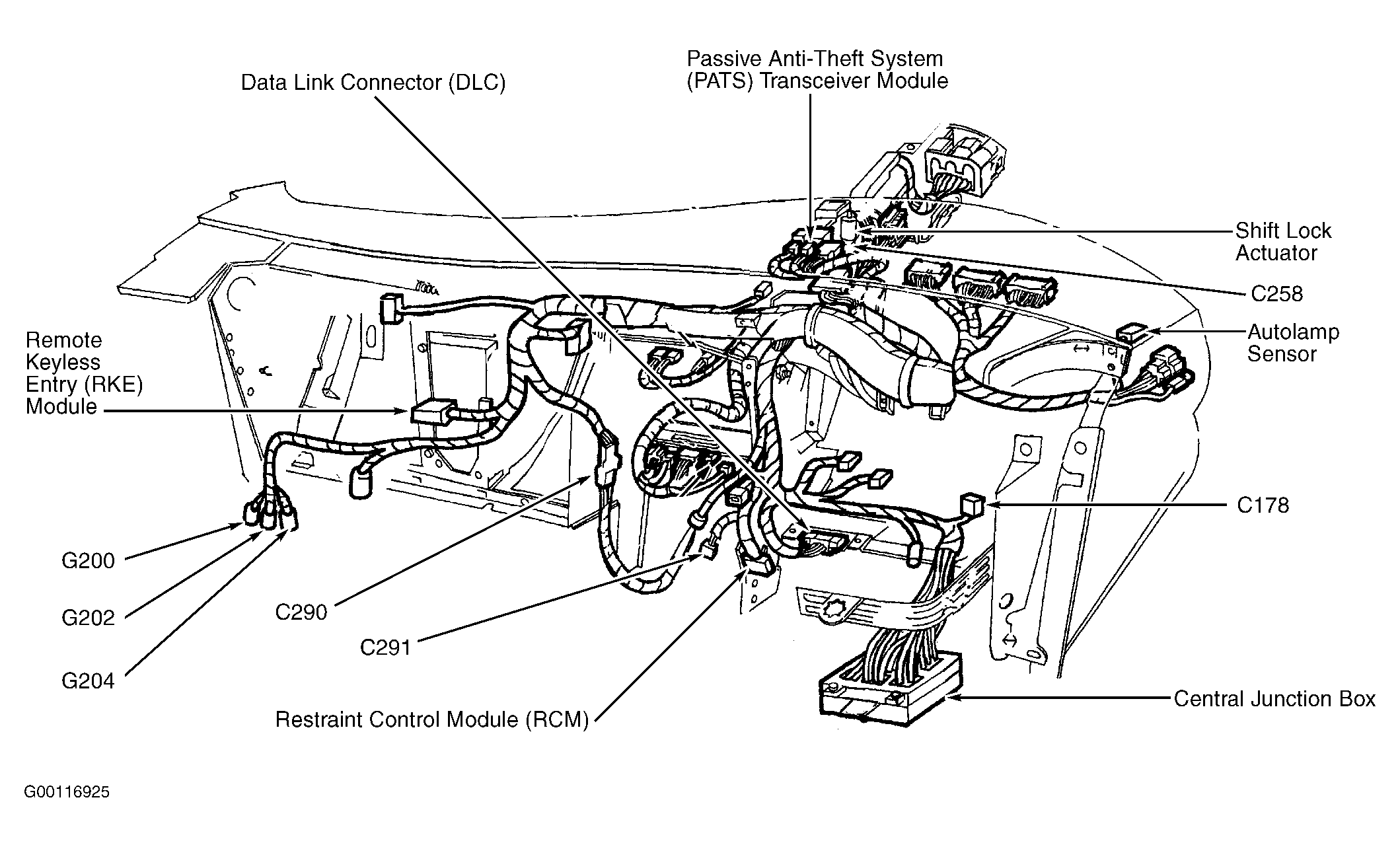 Data Link Connector (DLC)

Passive Anti-Theft System (PATS) Transceiver Module

Shift Lock Actuator

C258

Autolamp Sensor

Remote Keyless Entry (RKE) Module

C178

G200

G202

G204

C290

C291

Restraint Control Module (RCM)

Central Junction Box

G00116925