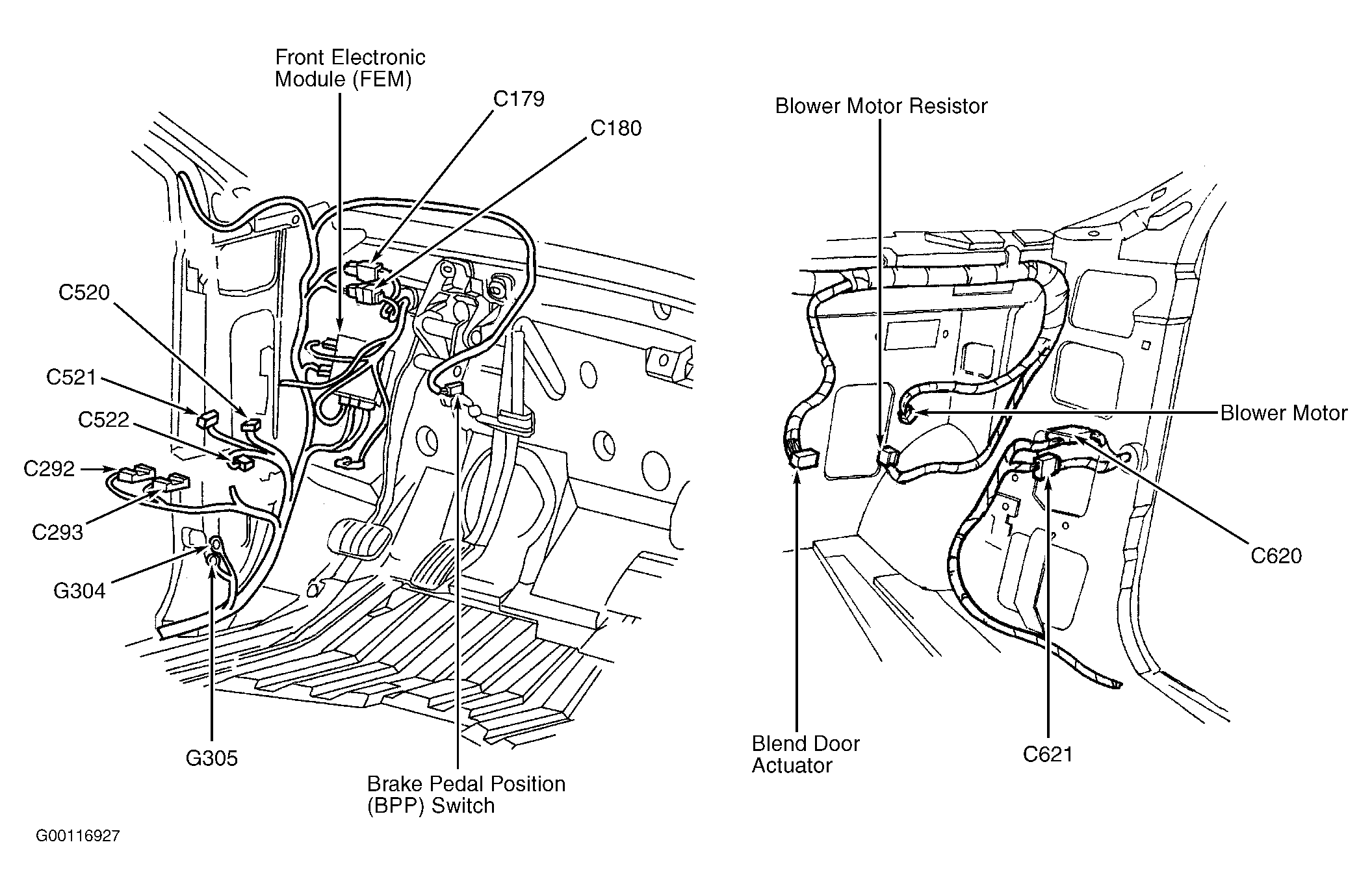 Front Electronic
Module (FEM)

C179

C180

C520

C521

C522

C292

C293

G304

G305

Brake Pedal Position
(BPP) Switch

Blower Motor Resistor

Blower Motor

C620

Blend Door
Actuator

C621

G00116927