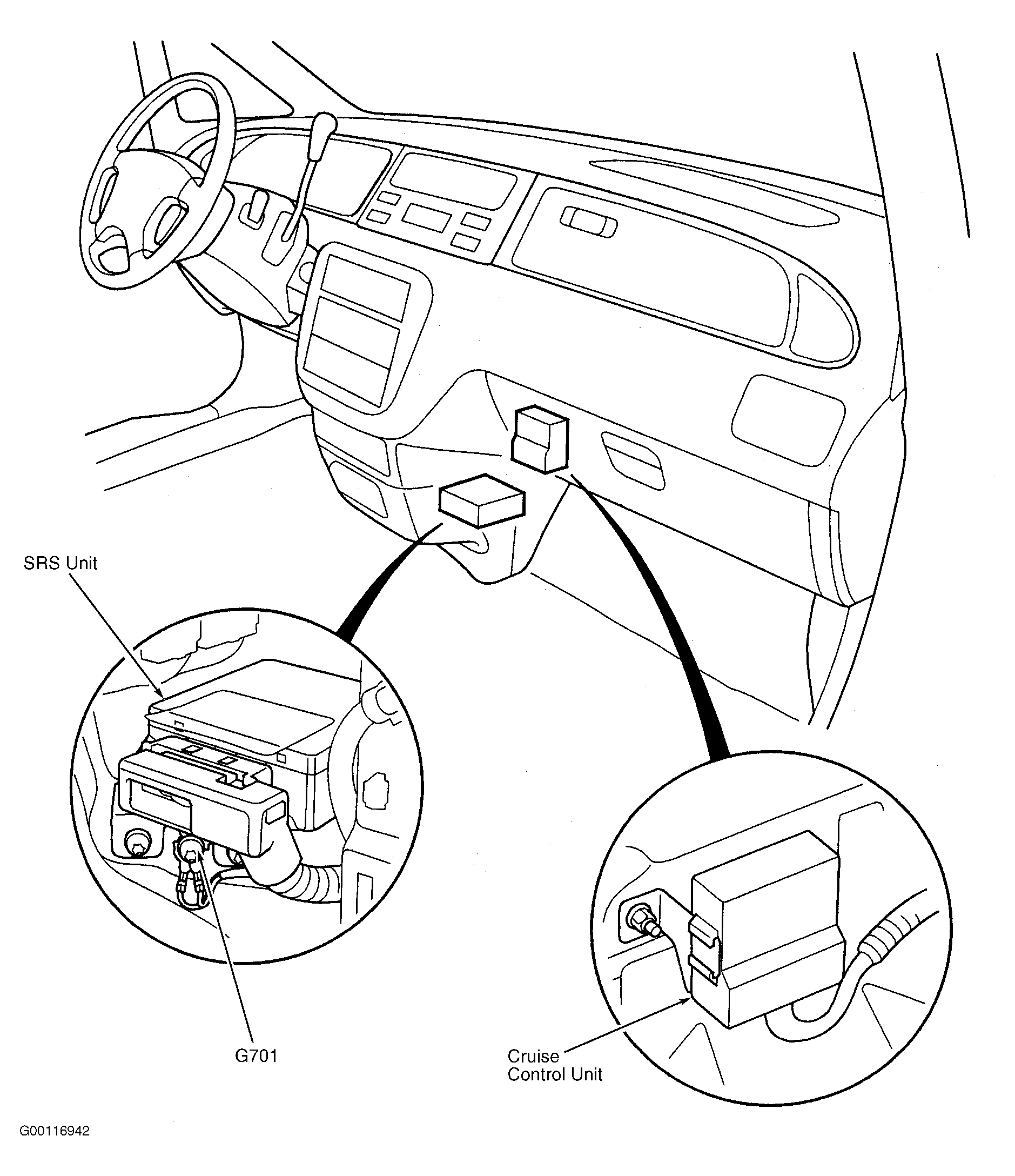 SRS Unit

G701

Cruise Control Unit

G00116942