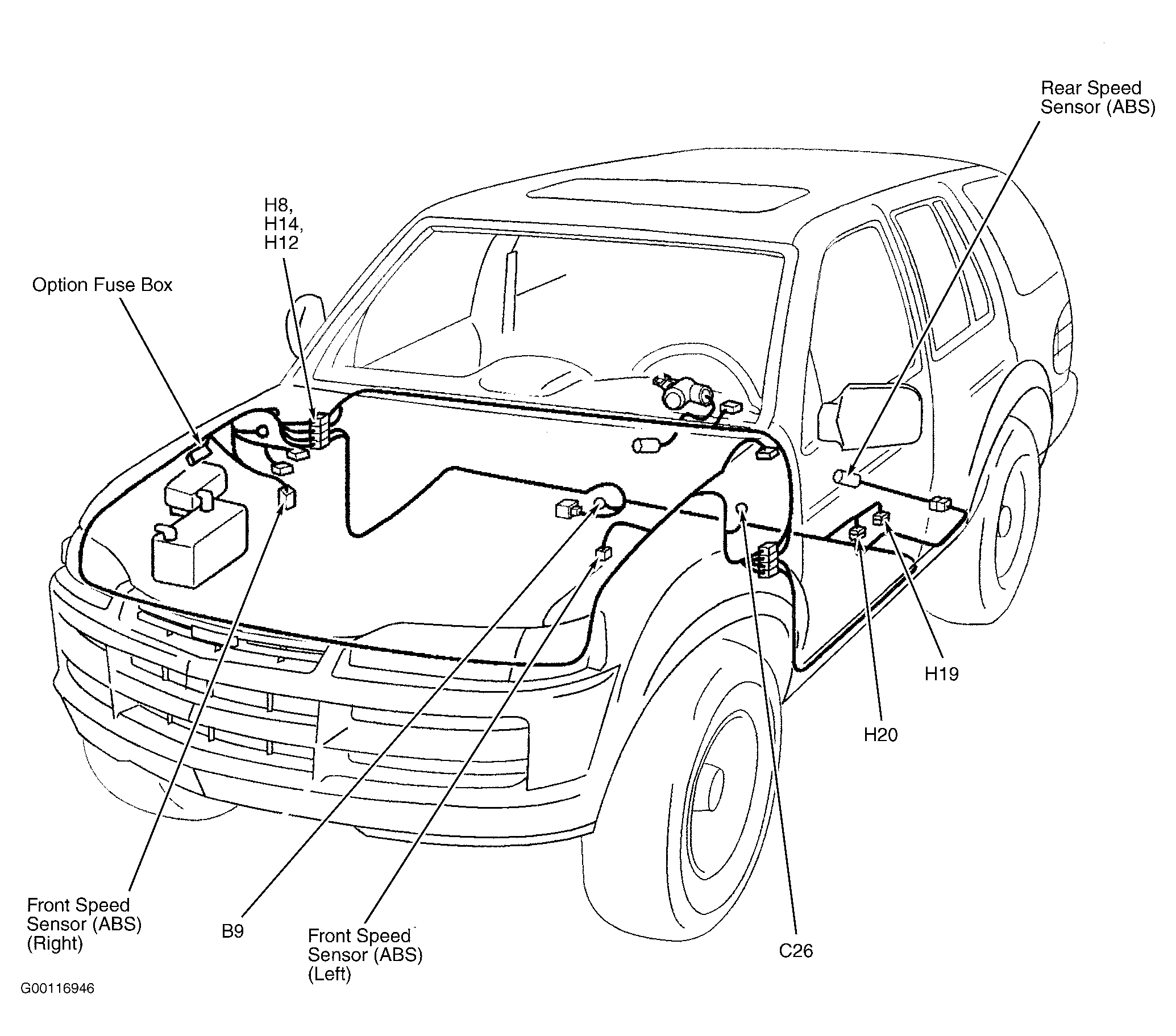 Rear Speed Sensor (ABS)

H8, H14, H12

Option Fuse Box

H19

H20

Front Speed Sensor (ABS) (Right)

B9

Front Speed Sensor (ABS) (Left)

C26

G00116946