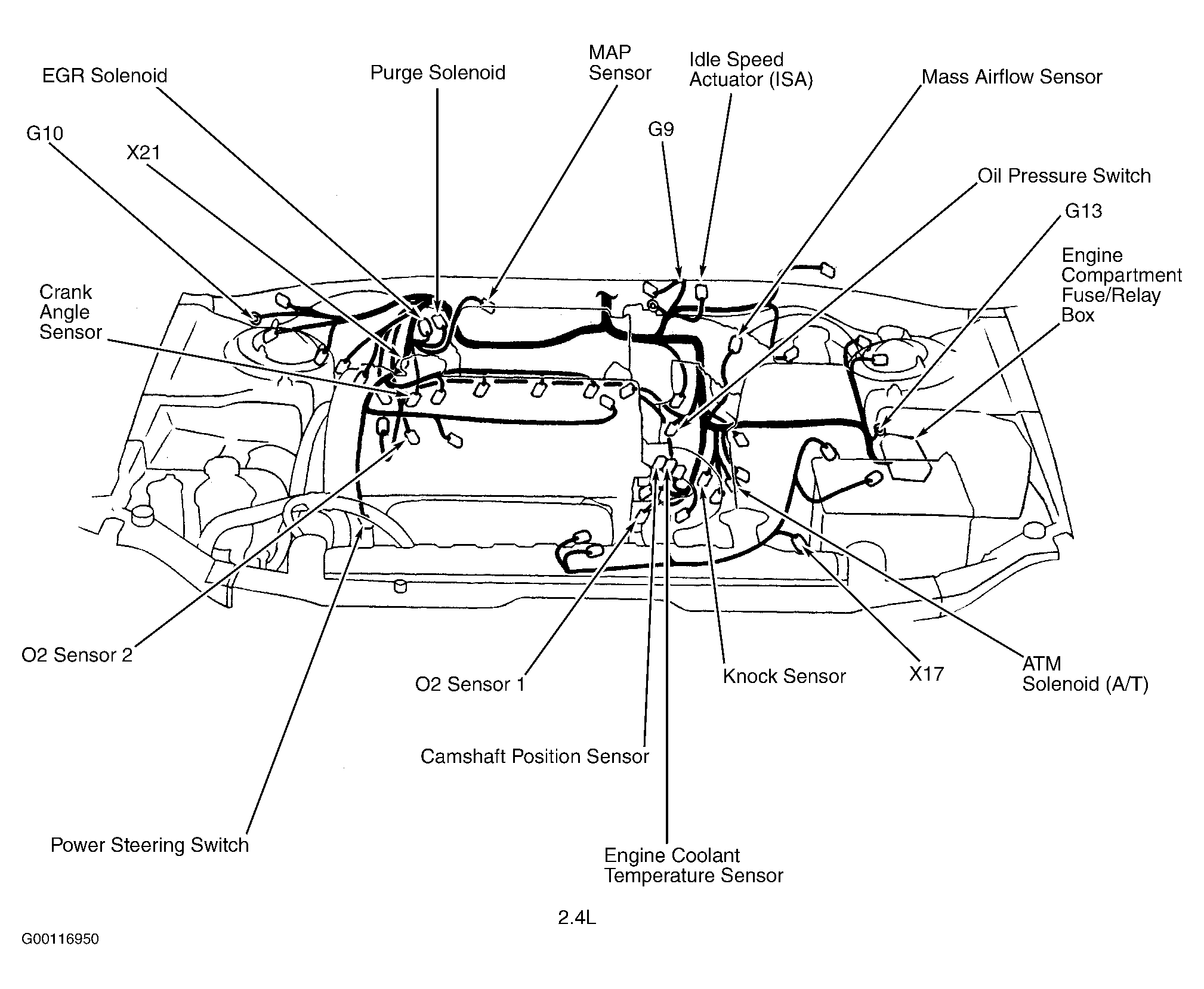 EGR Solenoid

Purge Solenoid

MAP Sensor

Idle Speed Actuator (ISA)

Mass Airflow Sensor

G10

X21

G9

Oil Pressure Switch

G13

Engine Compartment Fuse/Relay Box

Crank Angle Sensor

O2 Sensor 2

O2 Sensor 1

Knock Sensor

X17

ATM Solenoid (A/T)

Camshaft Position Sensor

Power Steering Switch

Engine Coolant Temperature Sensor

2.4L

G00116950