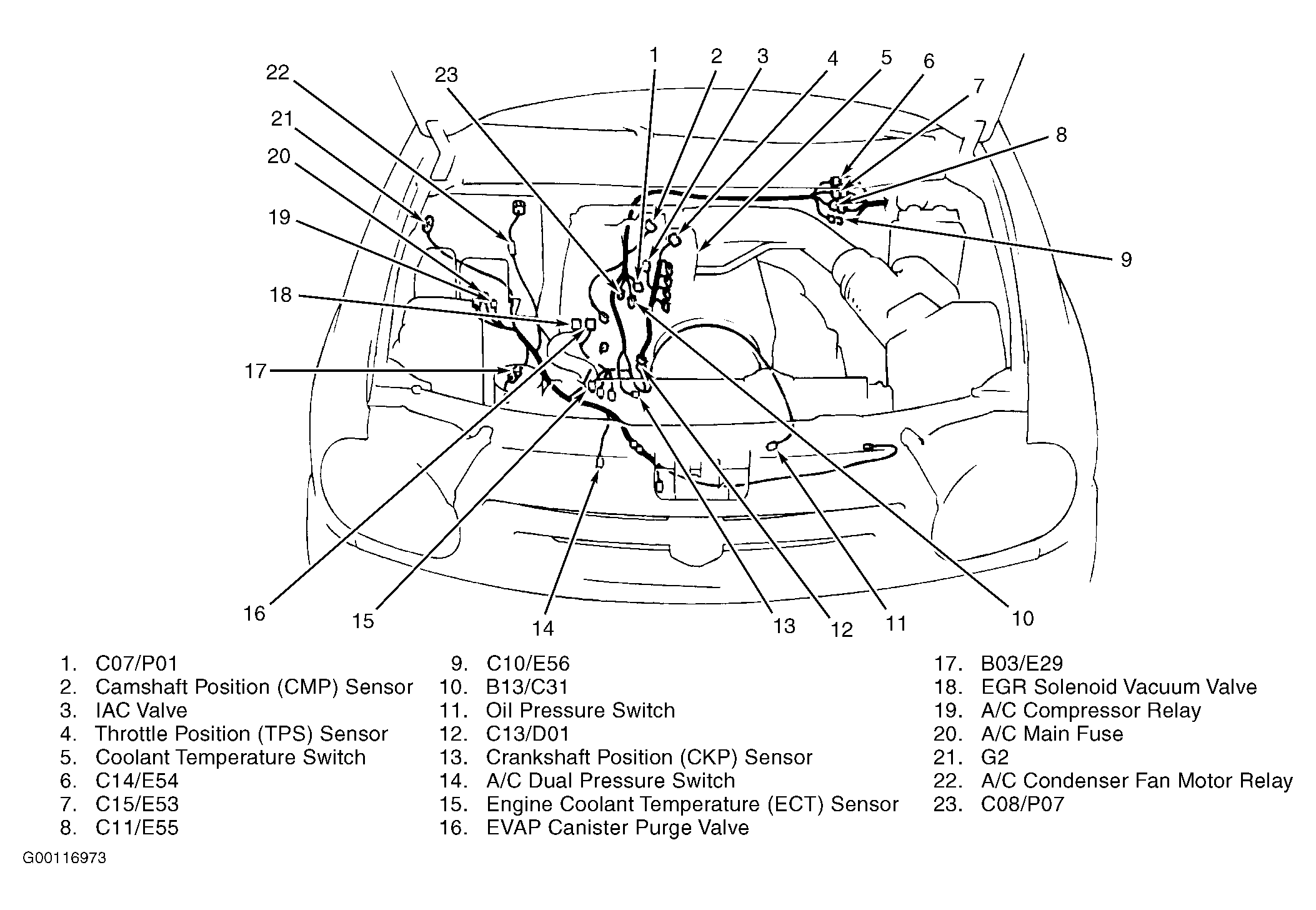 22 23 1 2 3 4 5 6 7 8 21 20 19 18 17 9 16 15 14 13 12 11 10

1. C07/P01
2. Camshaft Position (CMP) Sensor
3. IAC Valve
4. Throttle Position (TPS) Sensor
5. Coolant Temperature Switch
6. C14/E54
7. C15/E53
8. C11/E55

9. C10/E56
10. B13/C31
11. Oil Pressure Switch
12. C13/D01
13. Crankshaft Position (CKP) Sensor
14. A/C Dual Pressure Switch
15. Engine Coolant Temperature (ECT) Sensor
16. EVAP Canister Purge Valve

17. B03/E29
18. EGR Solenoid Vacuum Valve
19. A/C Compressor Relay
20. A/C Main Fuse
21. G2
22. A/C Condenser Fan Motor Relay
23. C08/P07

G00116973