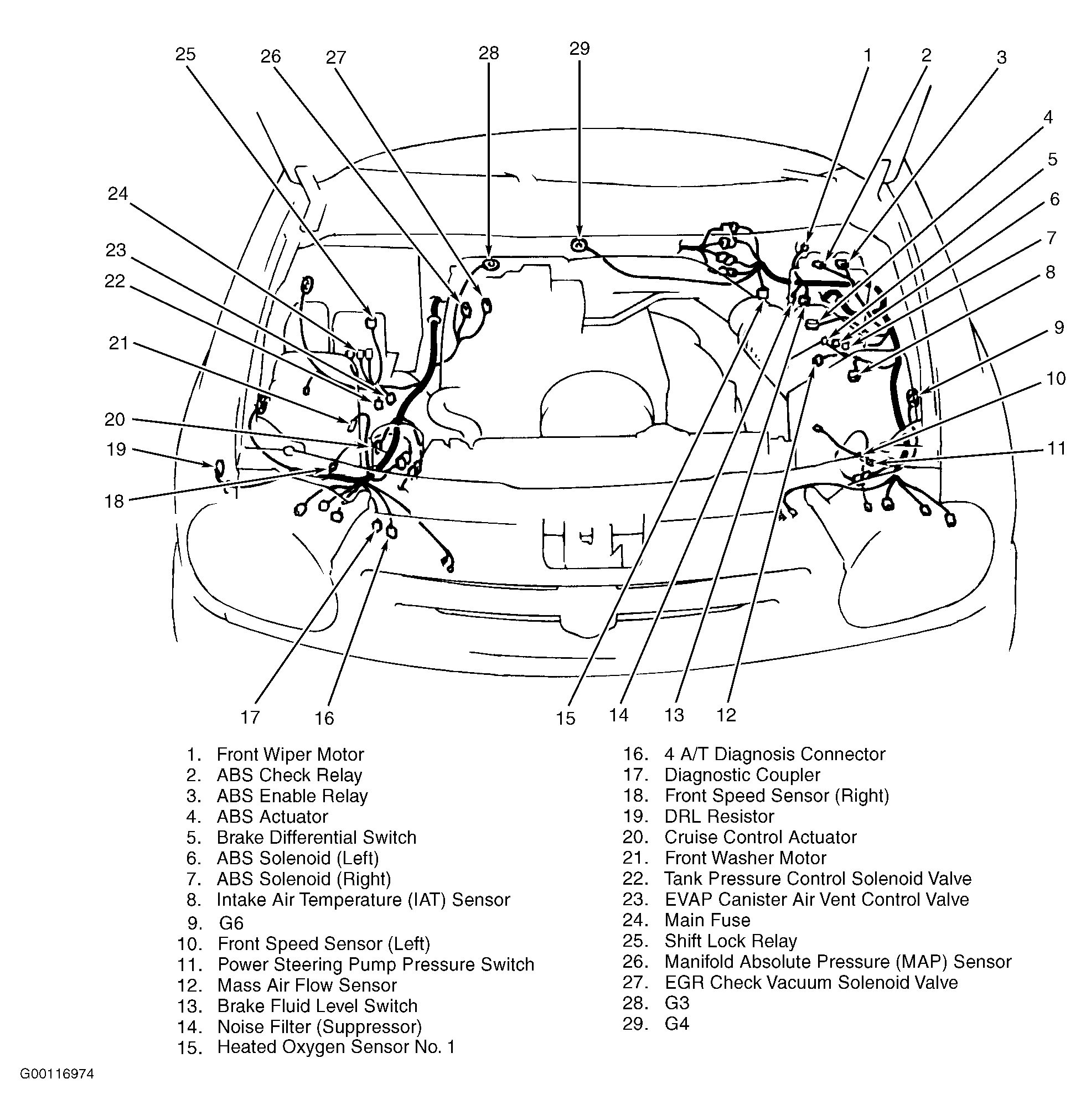 25 26 27 28 29 1 2 3 4 5 6 7 8 9 10 11 24 23 22 21 20 19 18 17 16 15 14 13 12

1. Front Wiper Motor
2. ABS Check Relay
3. ABS Enable Relay
4. ABS Actuator
5. Brake Differential Switch
6. ABS Solenoid (Left)
7. ABS Solenoid (Right)
8. Intake Air Temperature (IAT) Sensor
9. G6
10. Front Speed Sensor (Left)
11. Power Steering Pump Pressure Switch
12. Mass Air Flow Sensor
13. Brake Fluid Level Switch
14. Noise Filter (Suppressor)
15. Heated Oxygen Sensor No. 1

16. 4 A/T Diagnosis Connector
17. Diagnostic Coupler
18. Front Speed Sensor (Right)
19. DRL Resistor
20. Cruise Control Actuator
21. Front Washer Motor
22. Tank Pressure Control Solenoid Valve
23. EVAP Canister Air Vent Control Valve
24. Main Fuse
25. Shift Lock Relay
26. Manifold Absolute Pressure (MAP) Sensor
27. EGR Check Vacuum Solenoid Valve
28. G3
29. G4

G00116974