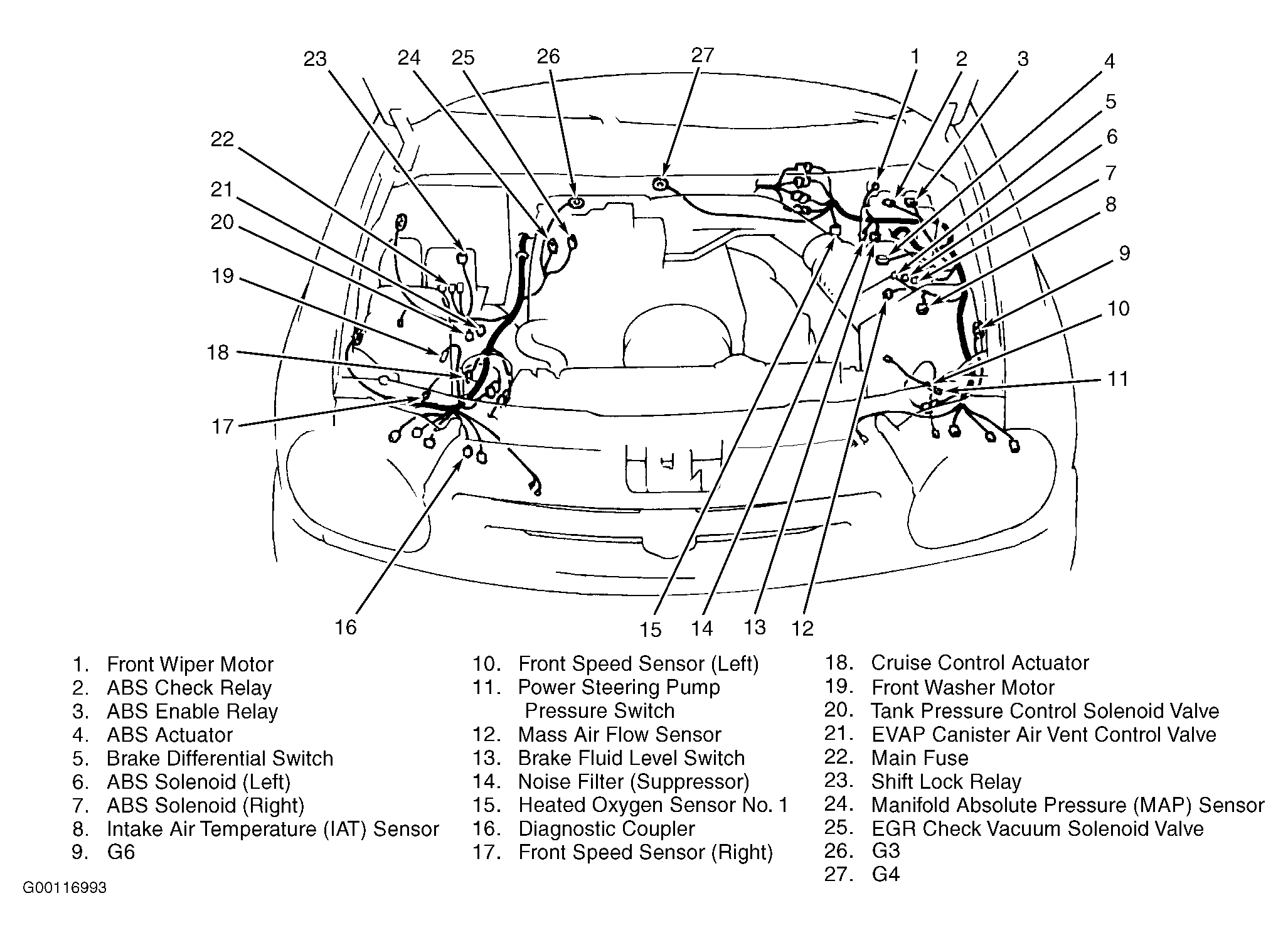 23 24 25 26 27 1 2 3 4 5 6 7 8 9 10 11

22
21
20
19
18
17

16 15 14 13 12

1. Front Wiper Motor
2. ABS Check Relay
3. ABS Enable Relay
4. ABS Actuator
5. Brake Differential Switch
6. ABS Solenoid (Left)
7. ABS Solenoid (Right)
8. Intake Air Temperature (IAT) Sensor
9. G6

10. Front Speed Sensor (Left)
11. Power Steering Pump Pressure Switch
12. Mass Air Flow Sensor
13. Brake Fluid Level Switch
14. Noise Filter (Suppressor)
15. Heated Oxygen Sensor No. 1
16. Diagnostic Coupler
17. Front Speed Sensor (Right)

18. Cruise Control Actuator
19. Front Washer Motor
20. Tank Pressure Control Solenoid Valve
21. EVAP Canister Air Vent Control Valve
22. Main Fuse
23. Shift Lock Relay
24. Manifold Absolute Pressure (MAP) Sensor
25. EGR Check Vacuum Solenoid Valve
26. G3
27. G4

G00116993