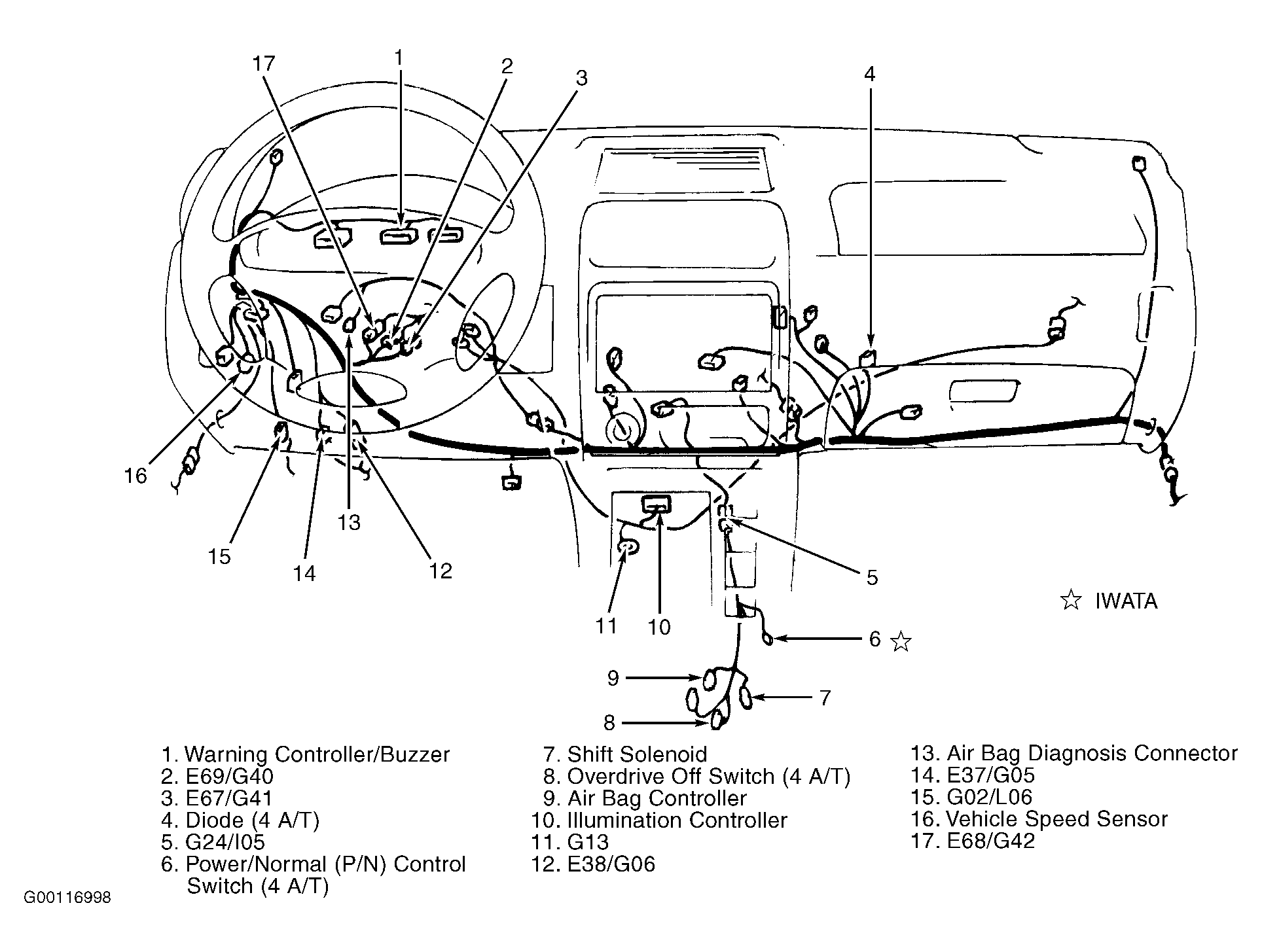 17
1
2
3
4
16
15
14
13
12
11
10
5
☆ IWATA
6 ☆
9
7
8

1. Warning Controller/Buzzer
2. E69/G40
3. E67/G41
4. Diode (4 A/T)
5. G24/I05
6. Power/Normal (P/N) Control Switch (4 A/T)

7. Shift Solenoid
8. Overdrive Off Switch (4 A/T)
9. Air Bag Controller
10. Illumination Controller
11. G13
12. E38/G06

13. Air Bag Diagnosis Connector
14. E37/G05
15. G02/L06
16. Vehicle Speed Sensor
17. E68/G42

G00116998