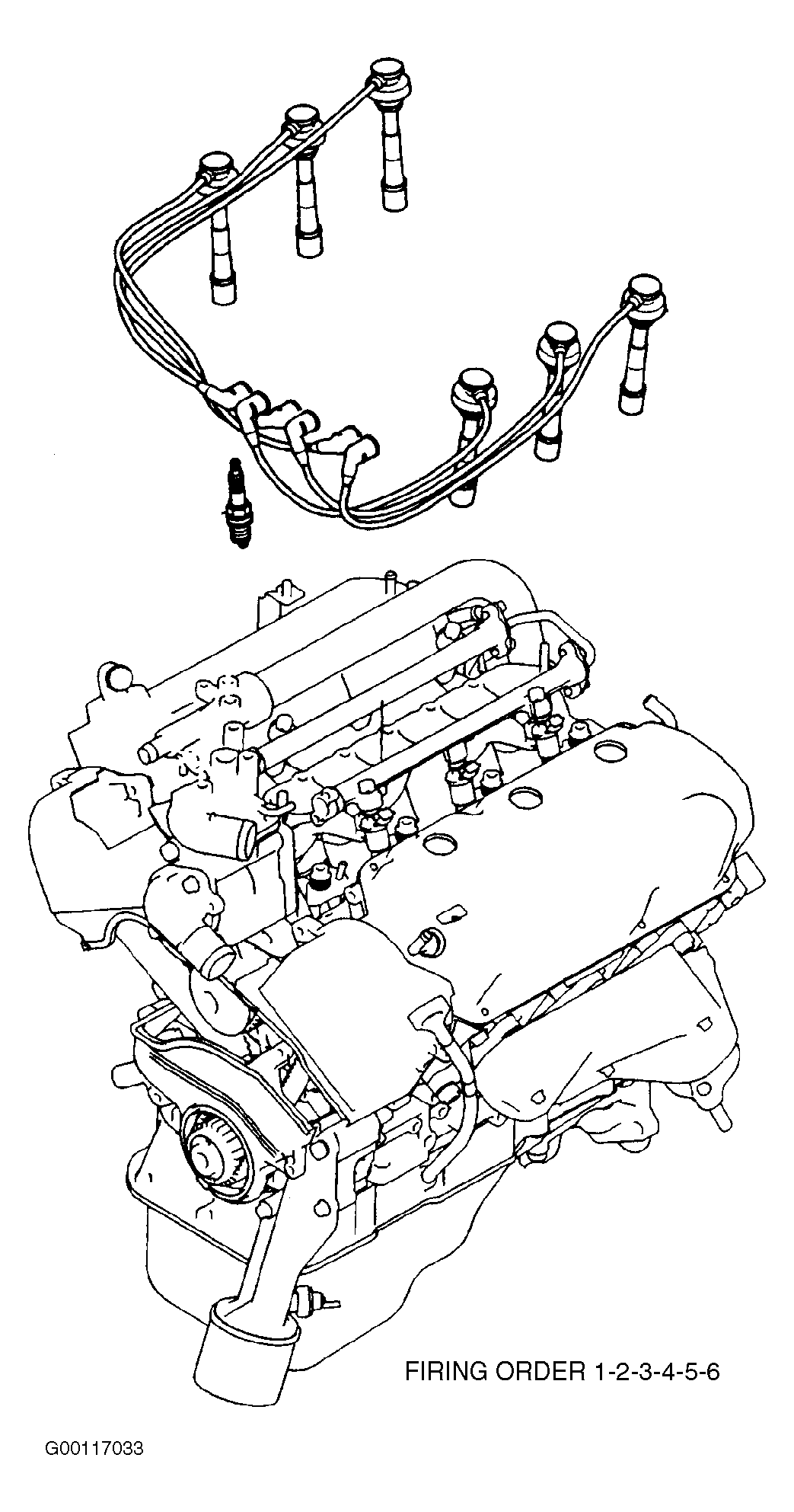 FIRING ORDER 1-2-3-4-5-6

G00117033