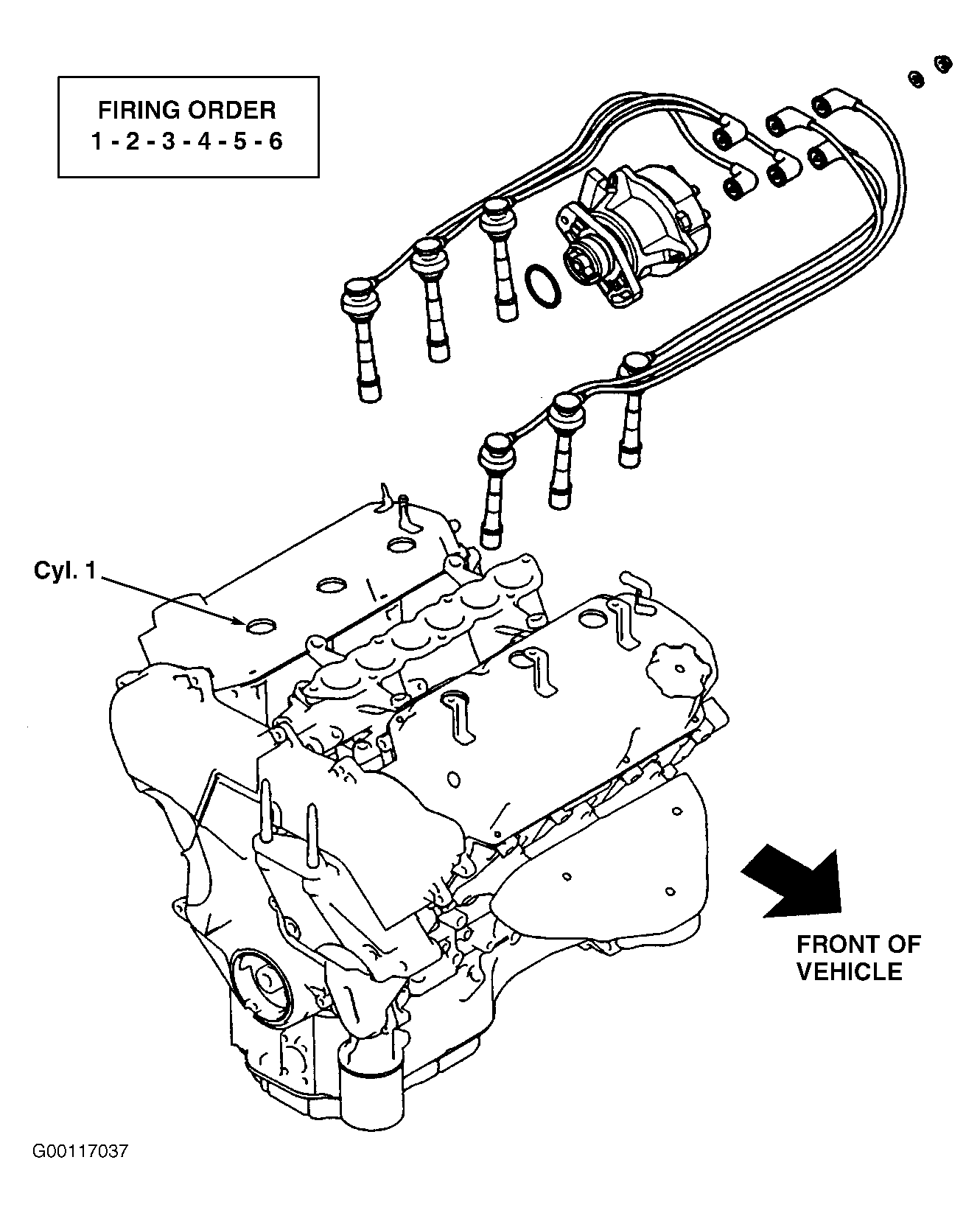 FIRING ORDER
1 - 2 - 3 - 4 - 5 - 6

Cyl. 1

FRONT OF VEHICLE

G00117037