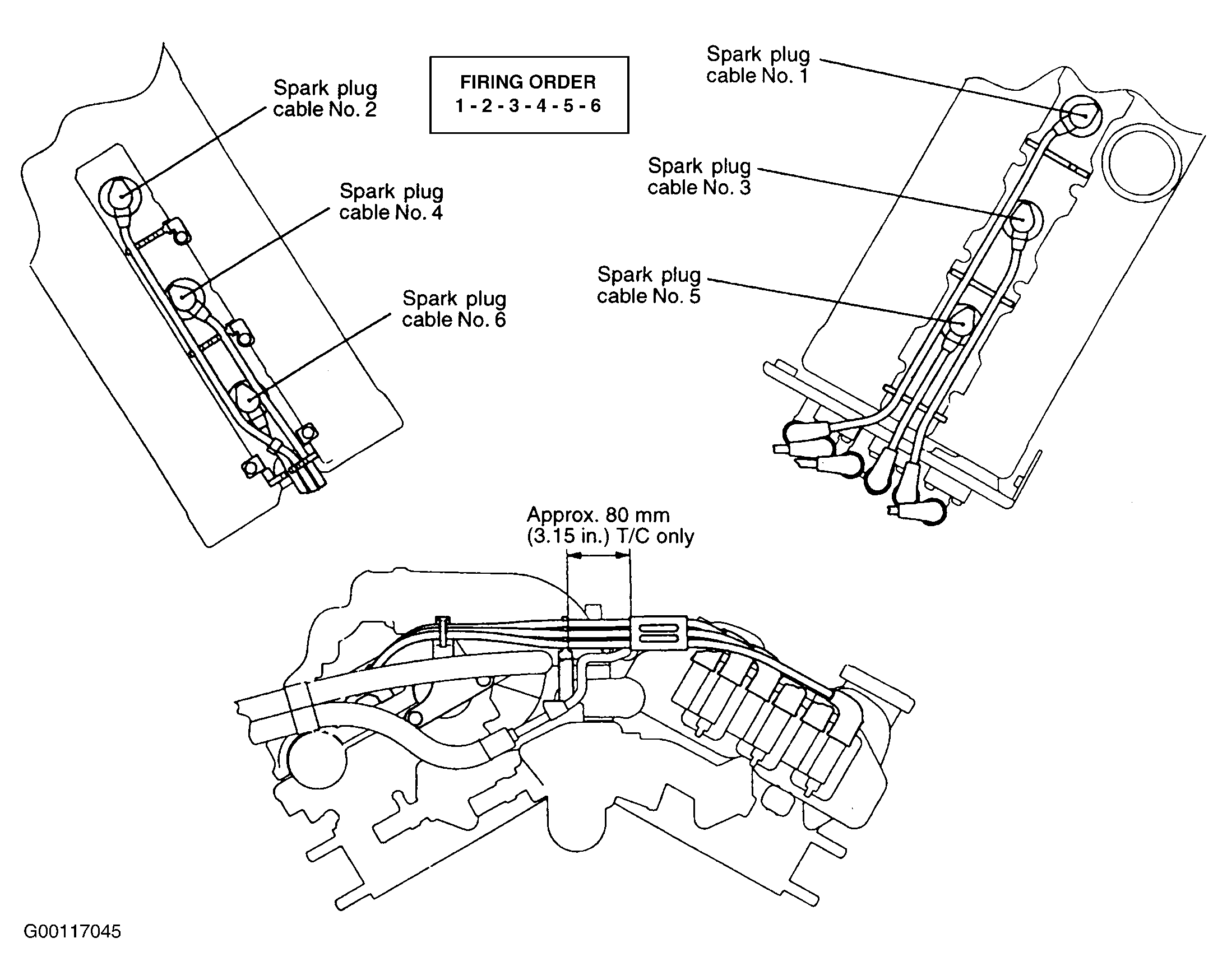 Spark plug cable No. 2

FIRING ORDER
1 - 2 - 3 - 4 - 5 - 6

Spark plug cable No. 1

Spark plug cable No. 4

Spark plug cable No. 3

Spark plug cable No. 6

Spark plug cable No. 5

Approx. 80 mm (3.15 in.) T/C only

G00117045