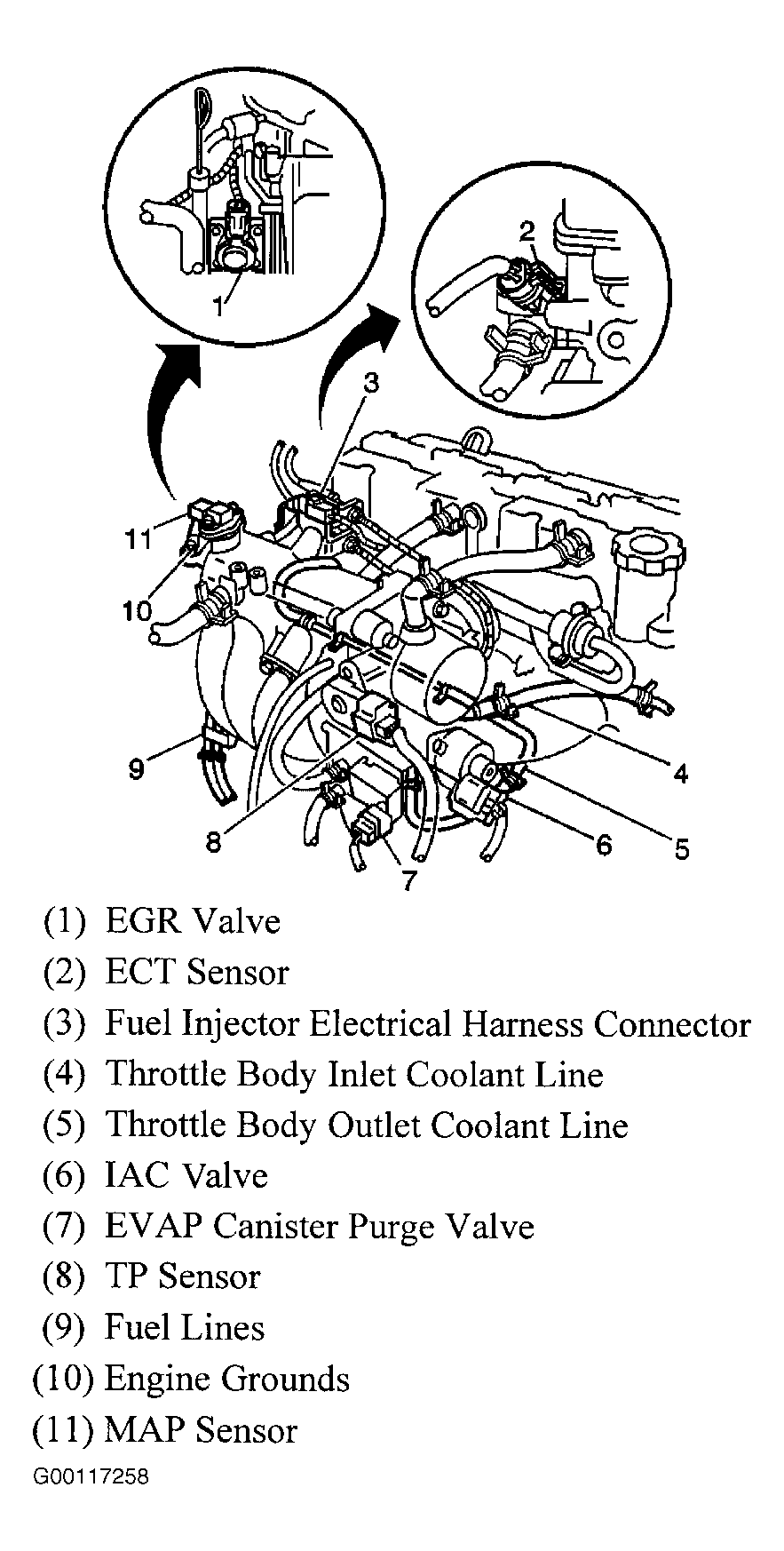 1

2

3

11

10

9

8

7

6

5

4

(1) EGR Valve
(2) ECT Sensor
(3) Fuel Injector Electrical Harness Connector
(4) Throttle Body Inlet Coolant Line
(5) Throttle Body Outlet Coolant Line
(6) IAC Valve
(7) EVAP Canister Purge Valve
(8) TP Sensor
(9) Fuel Lines
(10) Engine Grounds
(11) MAP Sensor

G00117258