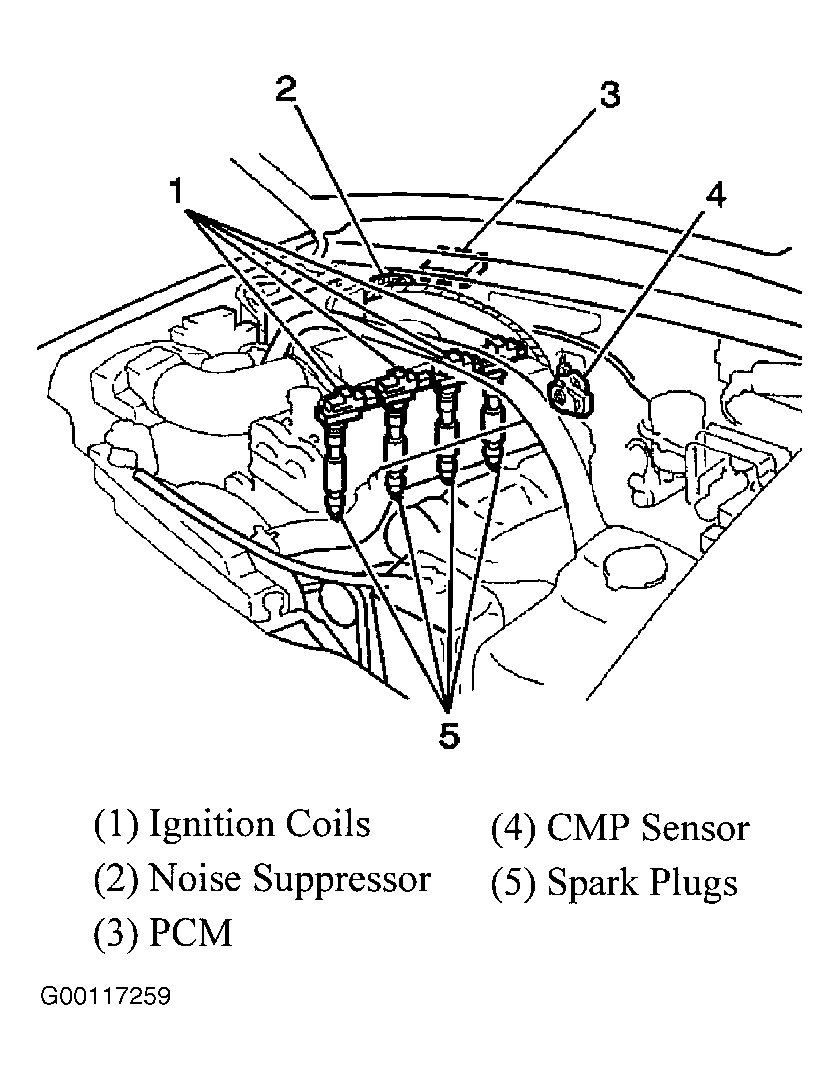 2
3
1
4
5

(1) Ignition Coils
(2) Noise Suppressor
(3) PCM
(4) CMP Sensor
(5) Spark Plugs

G00117259