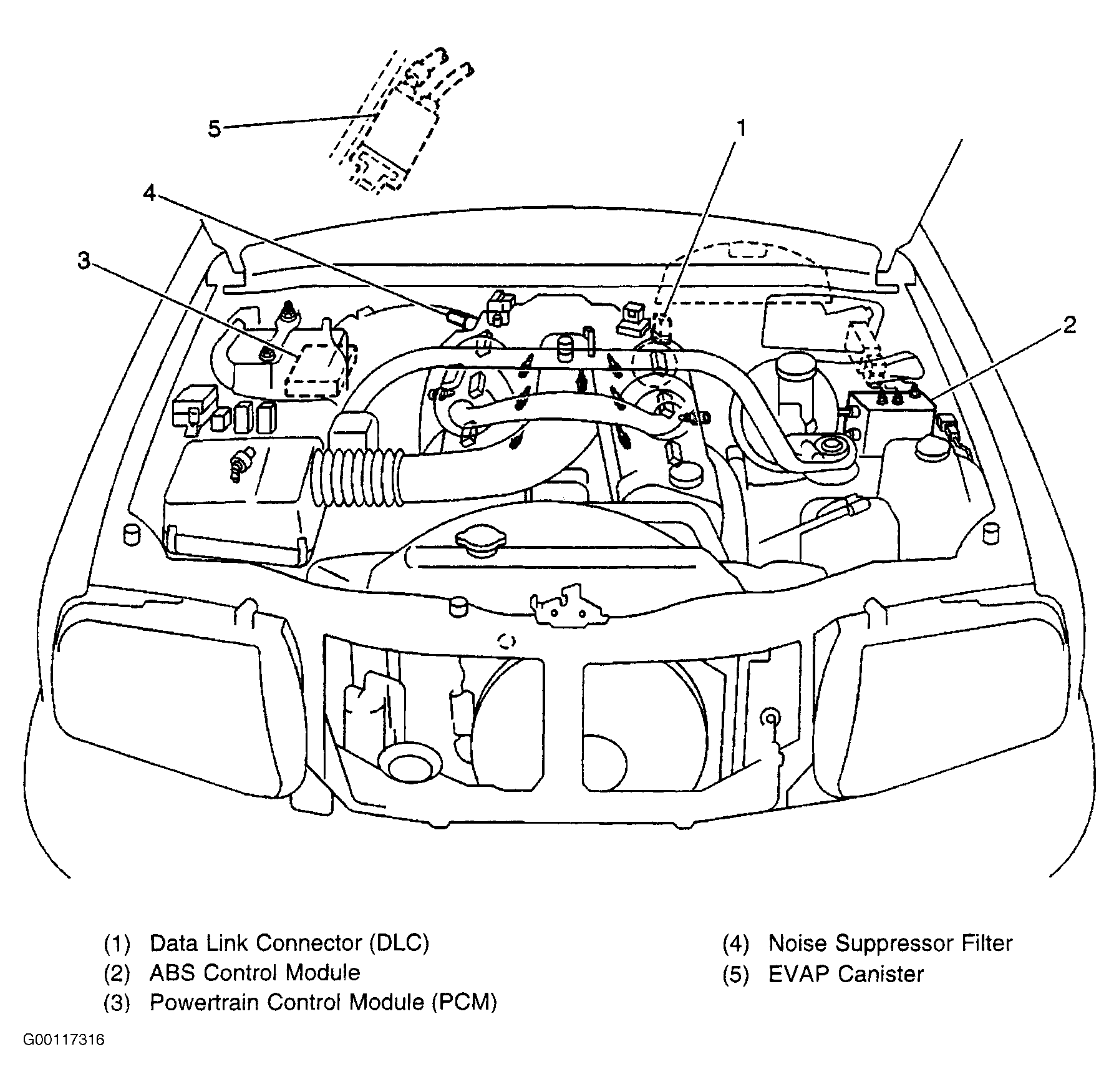 5

1

4

3

2

(1) Data Link Connector (DLC)
(2) ABS Control Module
(3) Powertrain Control Module (PCM)

(4) Noise Suppressor Filter
(5) EVAP Canister

G00117316