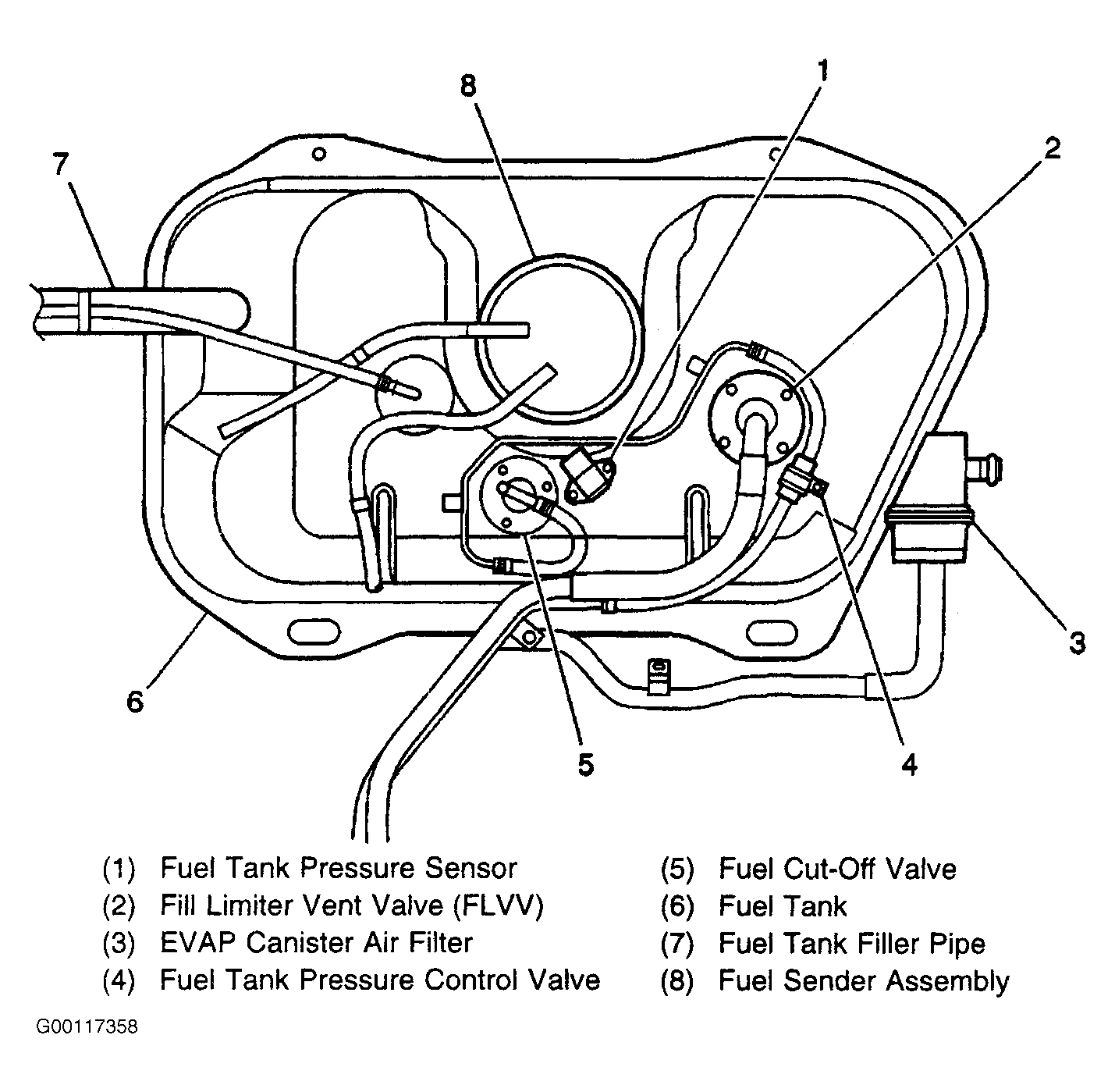 1
8
2
7
3
6
5
4

(1) Fuel Tank Pressure Sensor
(2) Fill Limiter Vent Valve (FLVV)
(3) EVAP Canister Air Filter
(4) Fuel Tank Pressure Control Valve

(5) Fuel Cut-Off Valve
(6) Fuel Tank
(7) Fuel Tank Filler Pipe
(8) Fuel Sender Assembly

G00117358