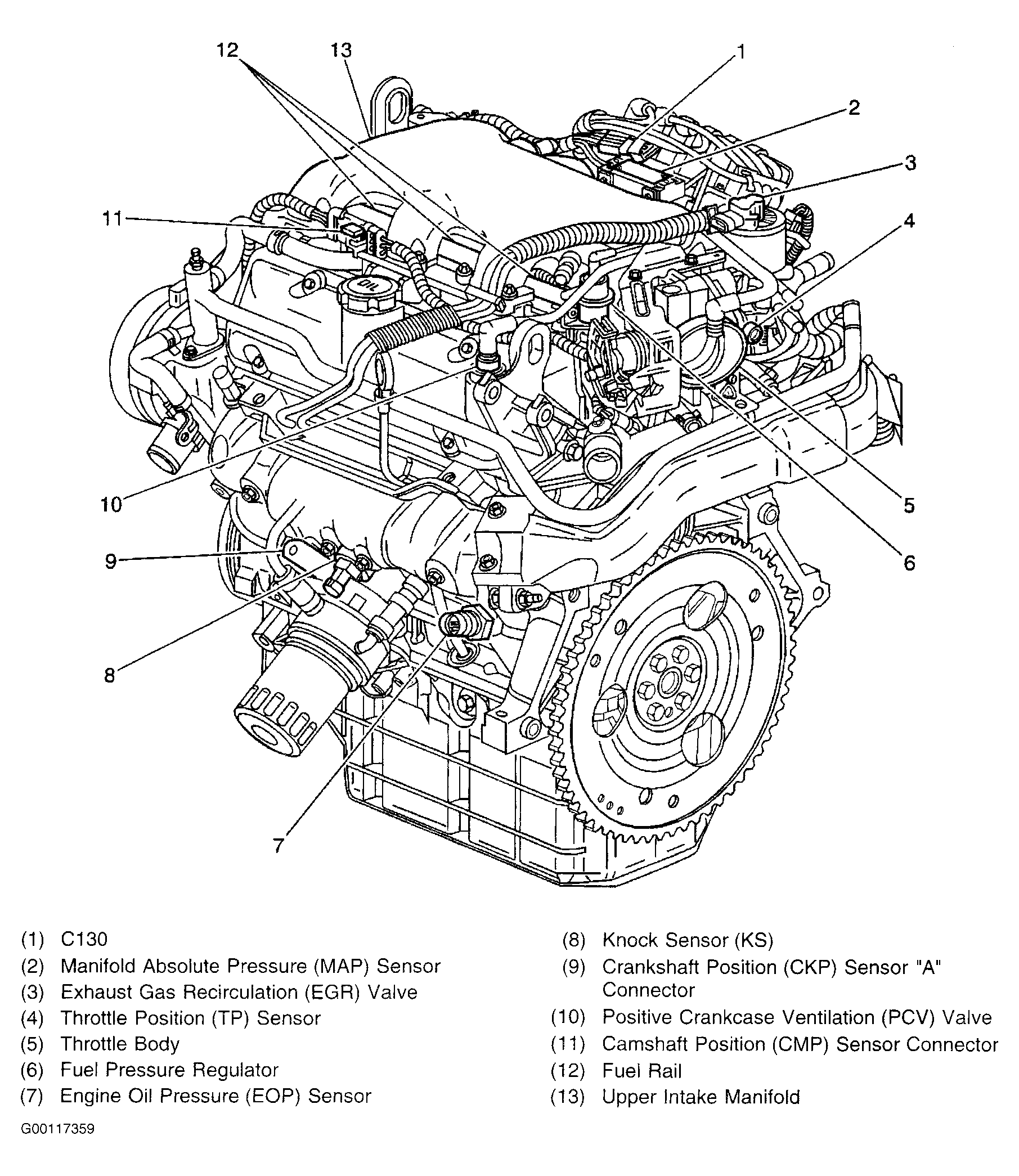 12
13
1
2
3
11
4
OIL
10
5
9
6
8
7

(1) C130
(2) Manifold Absolute Pressure (MAP) Sensor
(3) Exhaust Gas Recirculation (EGR) Valve
(4) Throttle Position (TP) Sensor
(5) Throttle Body
(6) Fuel Pressure Regulator
(7) Engine Oil Pressure (EOP) Sensor

(8) Knock Sensor (KS)
(9) Crankshaft Position (CKP) Sensor "A" Connector
(10) Positive Crankcase Ventilation (PCV) Valve
(11) Camshaft Position (CMP) Sensor Connector
(12) Fuel Rail
(13) Upper Intake Manifold

G00117359