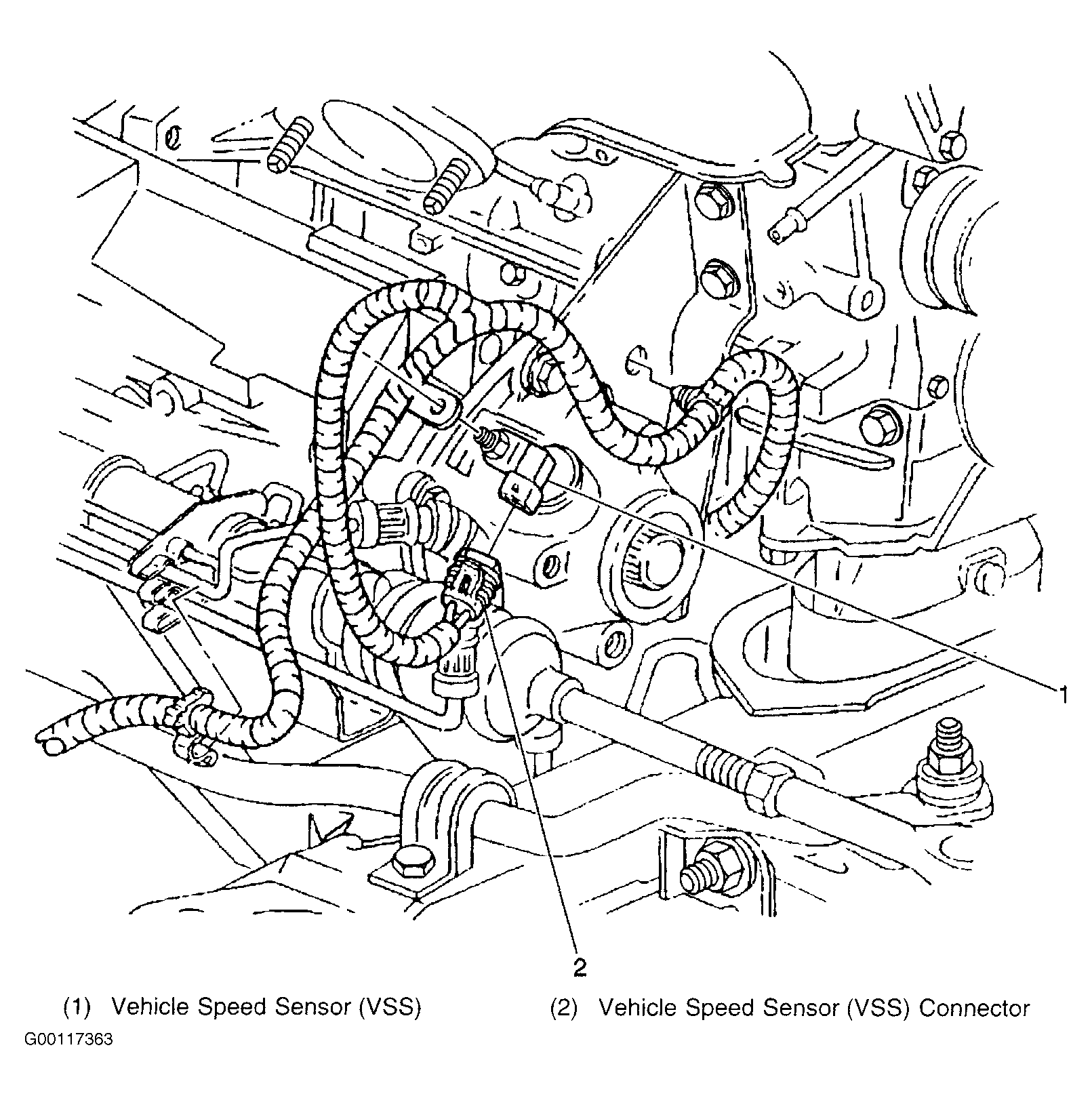 1

2

(1) Vehicle Speed Sensor (VSS)

(2) Vehicle Speed Sensor (VSS) Connector

G00117363