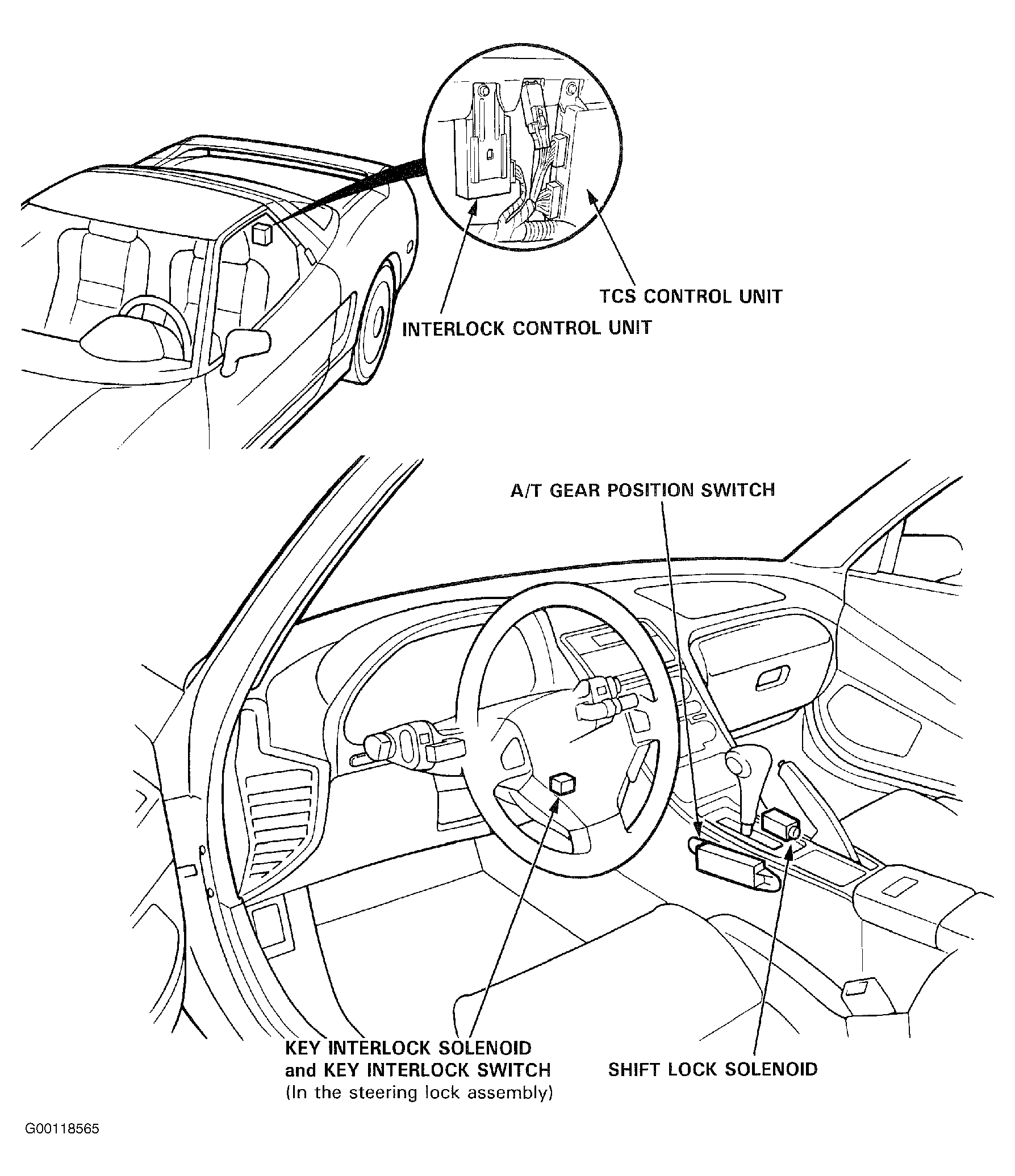 TCS CONTROL UNIT

INTERLOCK CONTROL UNIT

A/T GEAR POSITION SWITCH

KEY INTERLOCK SOLENOID and KEY INTERLOCK SWITCH (In the steering lock assembly)

SHIFT LOCK SOLENOID

G00118565