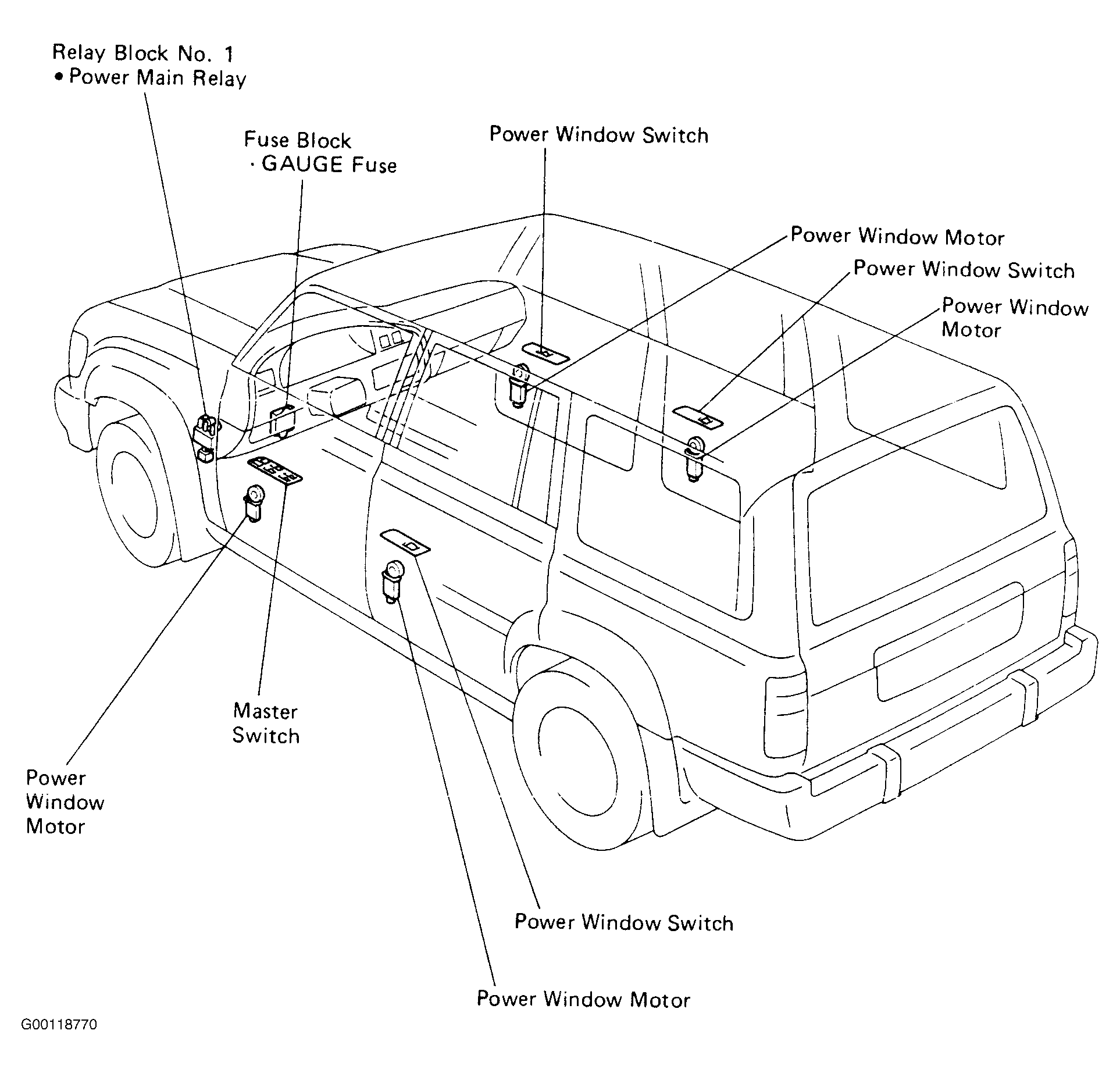 Relay Block No. 1
• Power Main Relay

Fuse Block
· GAUGE Fuse

Power Window Switch

Power Window Motor

Power Window Switch

Power Window Motor

Master Switch

Power Window Motor

Power Window Switch

Power Window Motor

G00118770