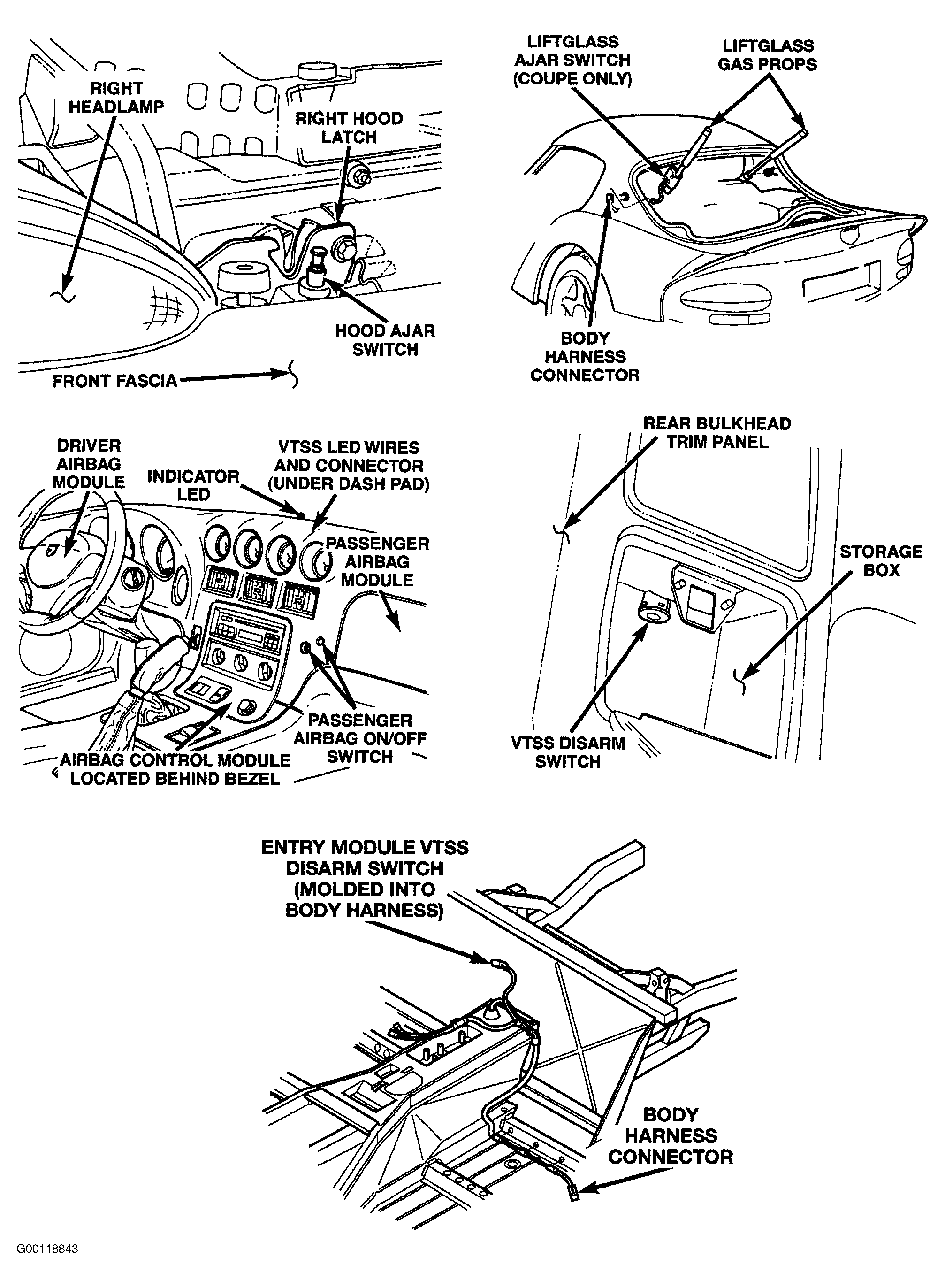 RIGHT HEADLAMP

RIGHT HOOD LATCH

HOOD AJAR SWITCH

FRONT FASCIA

LIFTGLASS AJAR SWITCH (COUPE ONLY)

LIFTGLASS GAS PROPS

BODY HARNESS CONNECTOR

DRIVER AIRBAG MODULE

INDICATOR LED

VTSS LED WIRES AND CONNECTOR (UNDER DASH PAD)

PASSENGER AIRBAG MODULE

PASSENGER AIRBAG ON/OFF SWITCH

AIRBAG CONTROL MODULE LOCATED BEHIND BEZEL

REAR BULKHEAD TRIM PANEL

STORAGE BOX

VTSS DISARM SWITCH

ENTRY MODULE VTSS DISARM SWITCH (MOLDED INTO BODY HARNESS)

BODY HARNESS CONNECTOR

G00118843