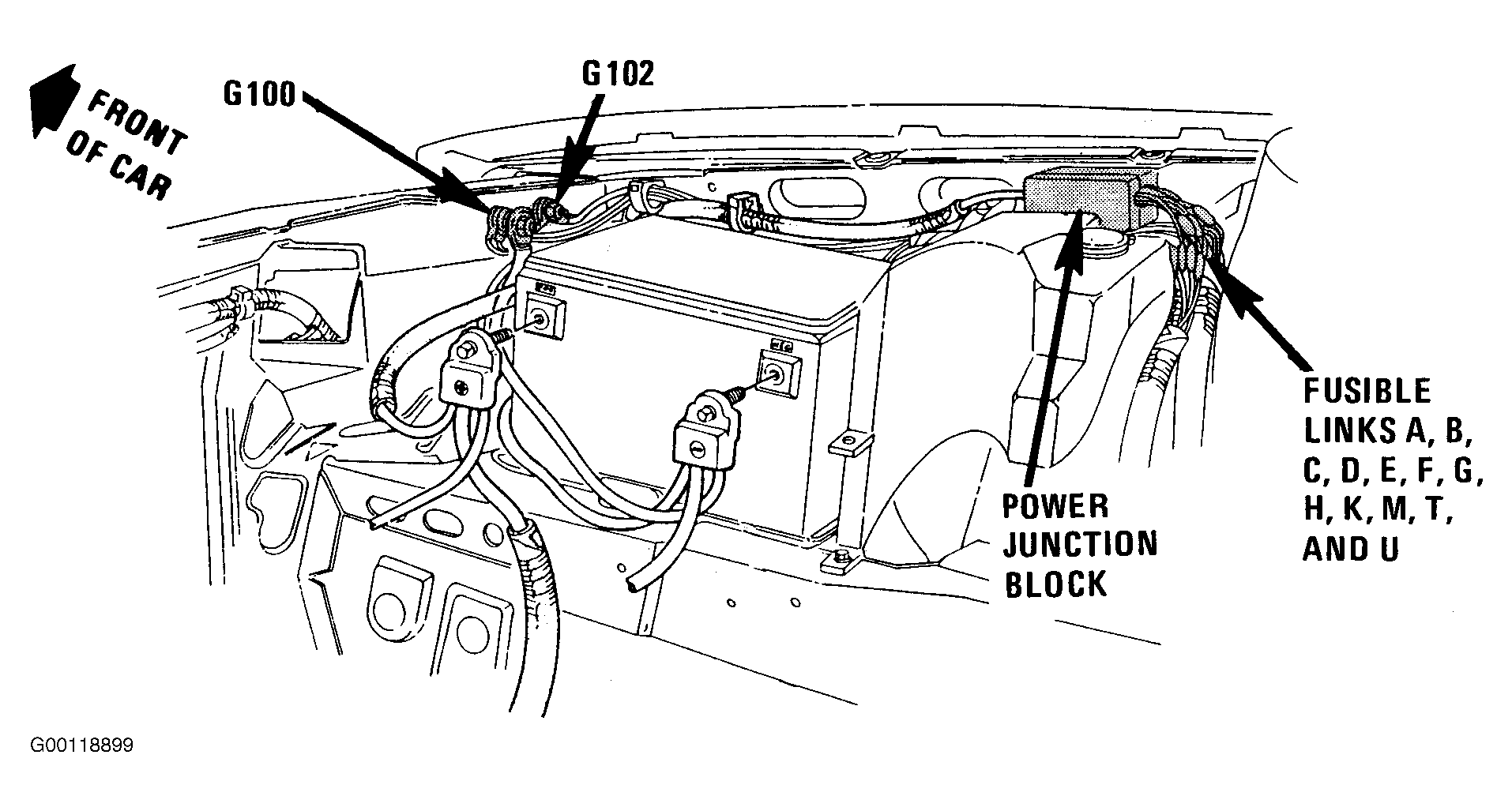 FRONT OF CAR

G100

G102

POWER JUNCTION BLOCK

FUSIBLE LINKS A, B, C, D, E, F, G, H, K, M, T, AND U

G00118899