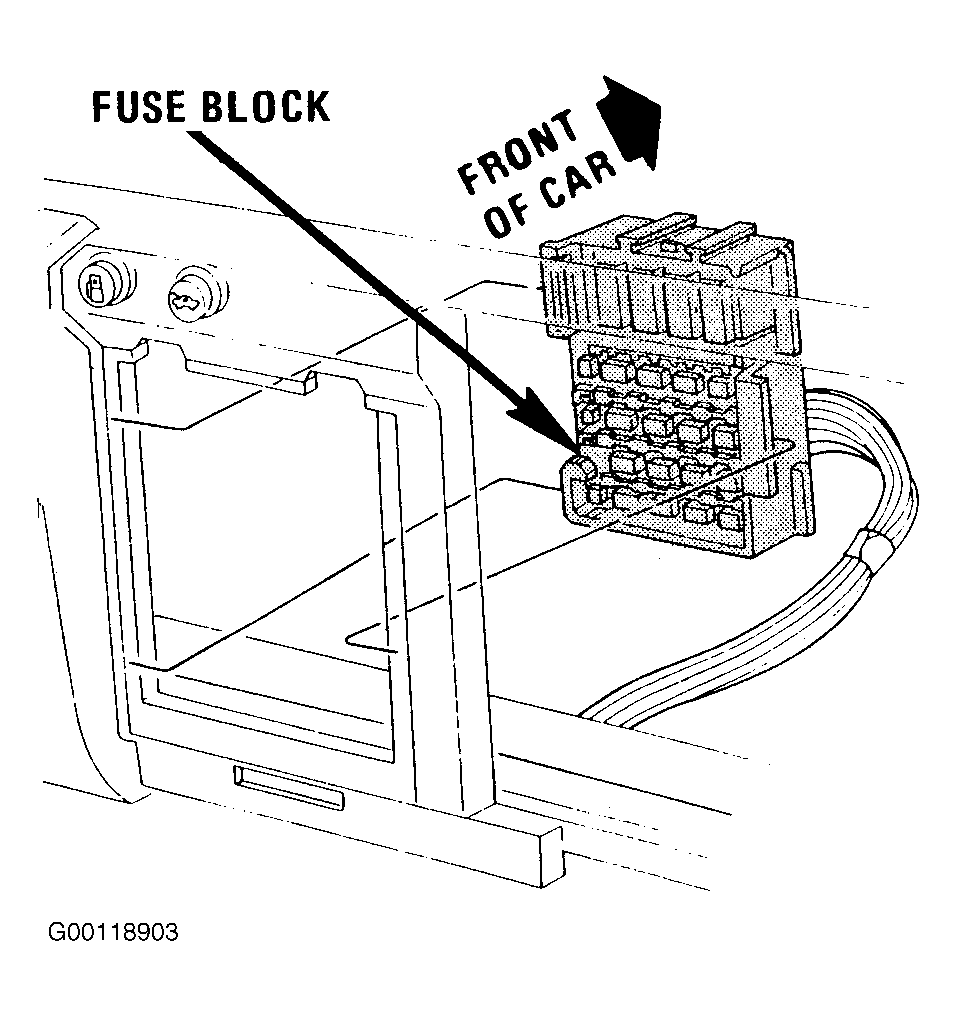 FUSE BLOCK

FRONT OF CAR

G00118903