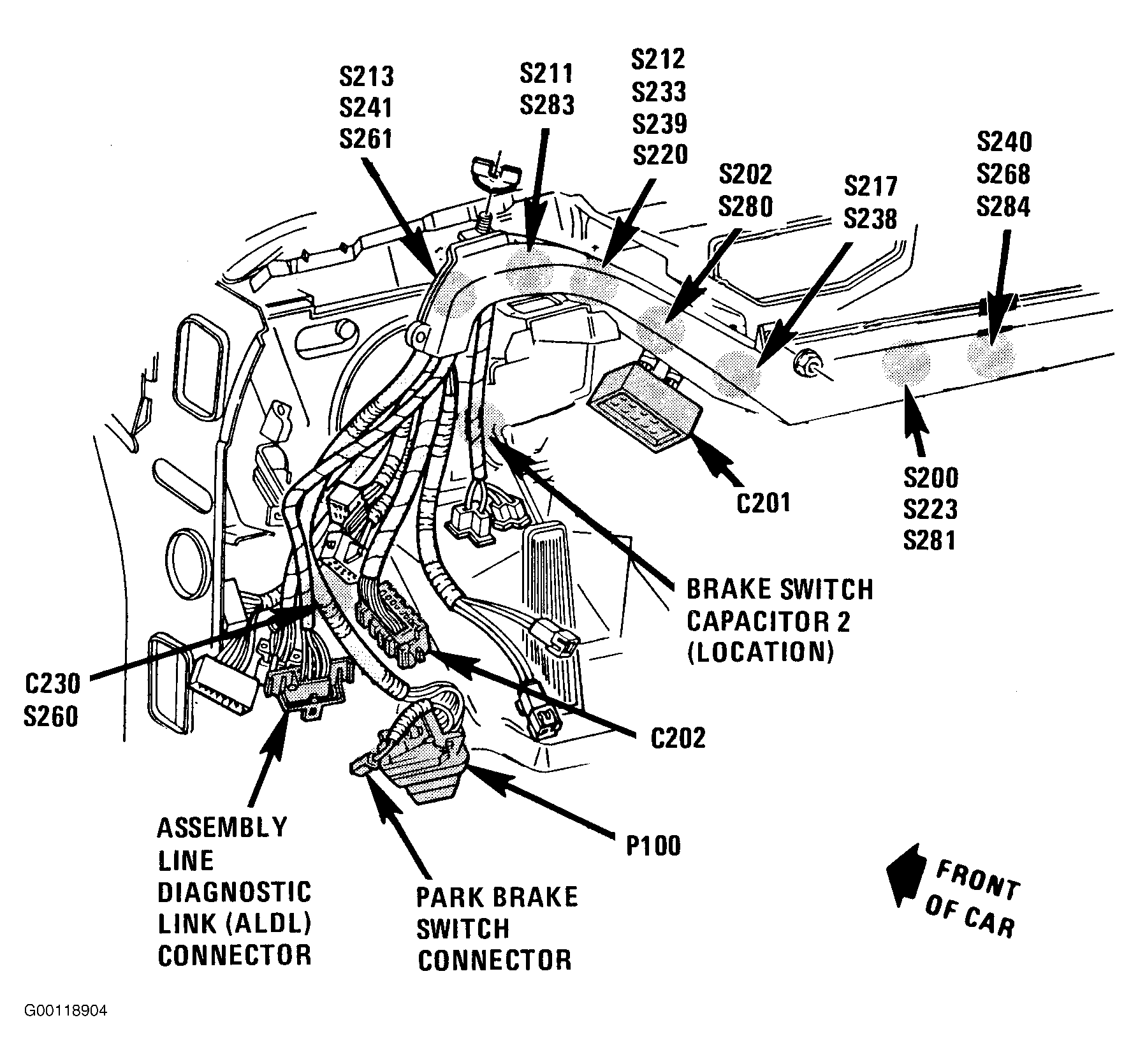 S213
S241
S261

S211
S283

S212
S233
S239
S220

S202
S280

S217
S238

S240
S268
S284

C201

S200
S223
S281

BRAKE SWITCH CAPACITOR 2 (LOCATION)

C230
S260

C202

P100

ASSEMBLY LINE DIAGNOSTIC LINK (ALDL) CONNECTOR

PARK BRAKE SWITCH CONNECTOR

FRONT OF CAR

G00118904