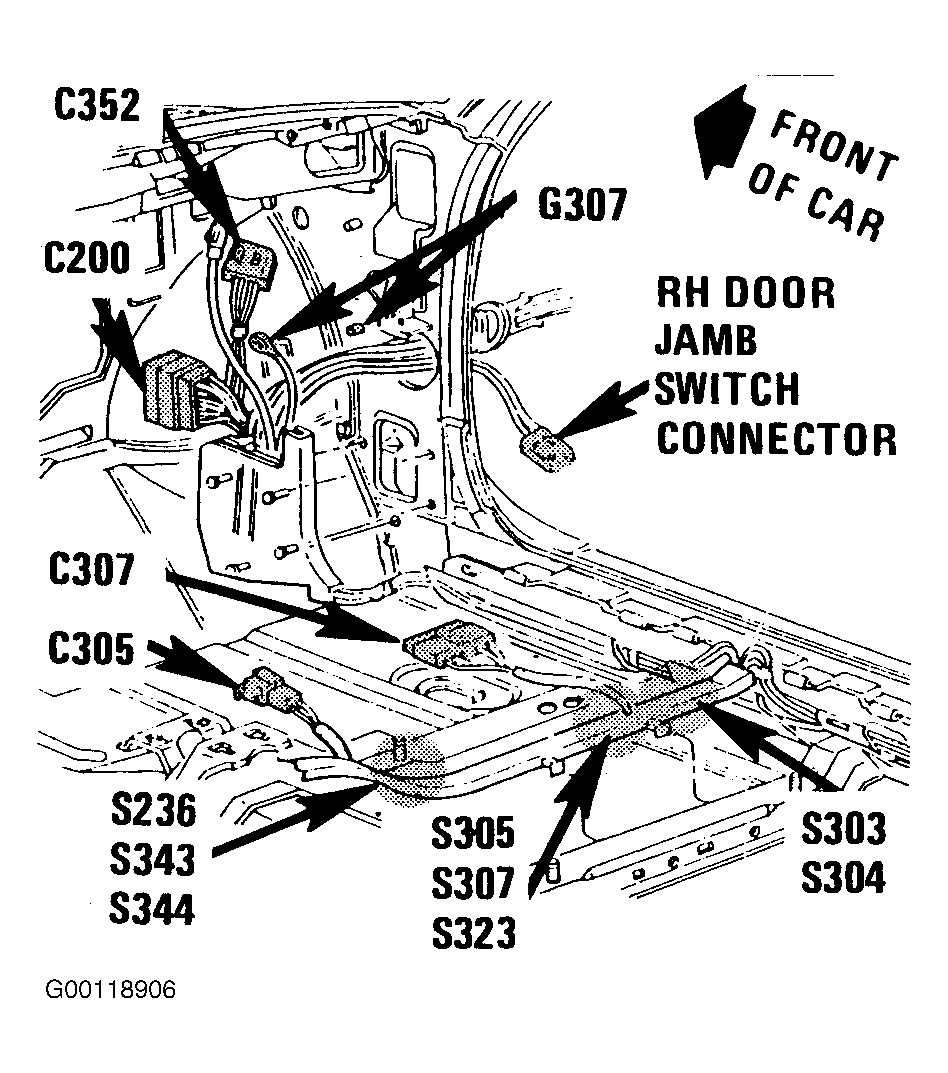 C352

FRONT OF CAR

G307

C200

RH DOOR JAMB SWITCH CONNECTOR

C307

C305

S236
S343
S344

S305
S307
S323

S303
S304

G00118906