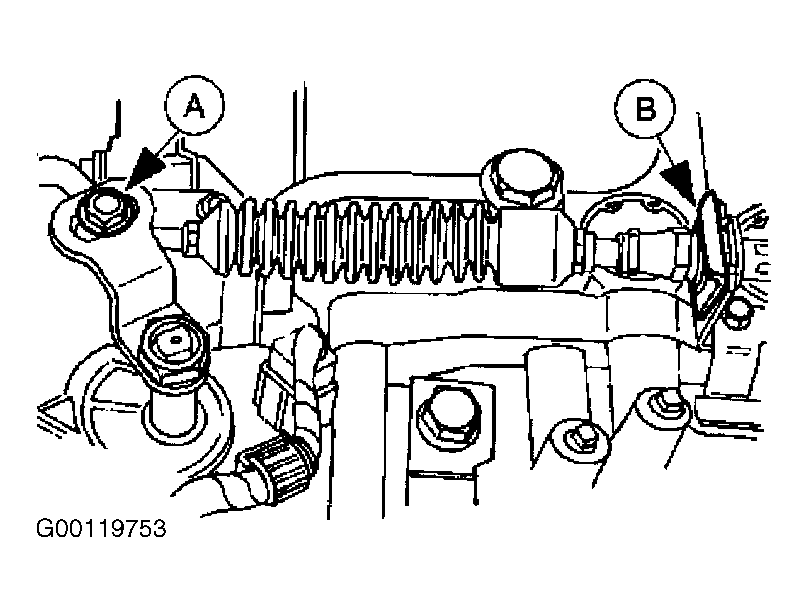 A
B
G00119753