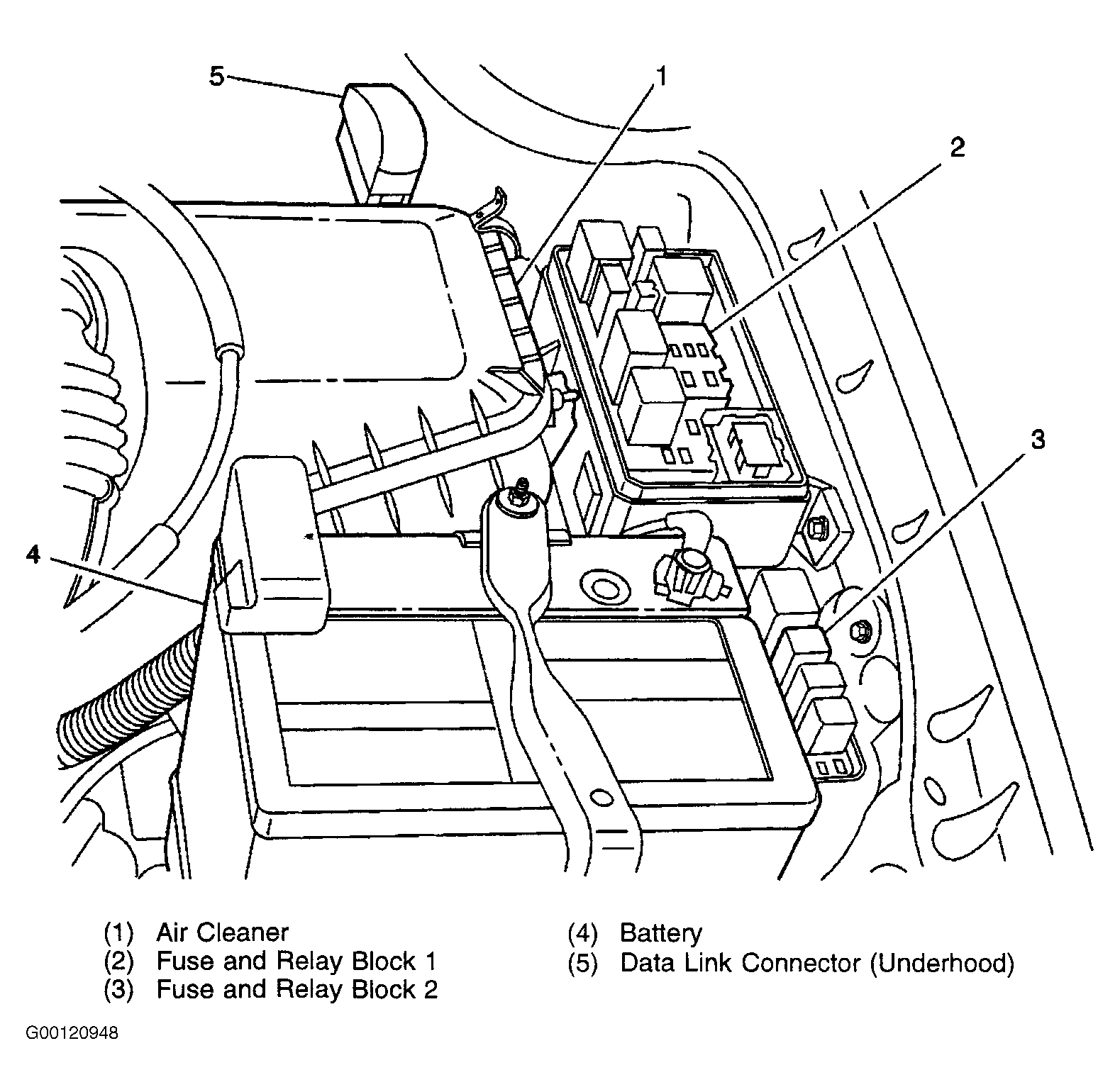 5
1
2
3
4

(1) Air Cleaner
(2) Fuse and Relay Block 1
(3) Fuse and Relay Block 2

(4) Battery
(5) Data Link Connector (Underhood)

G00120948