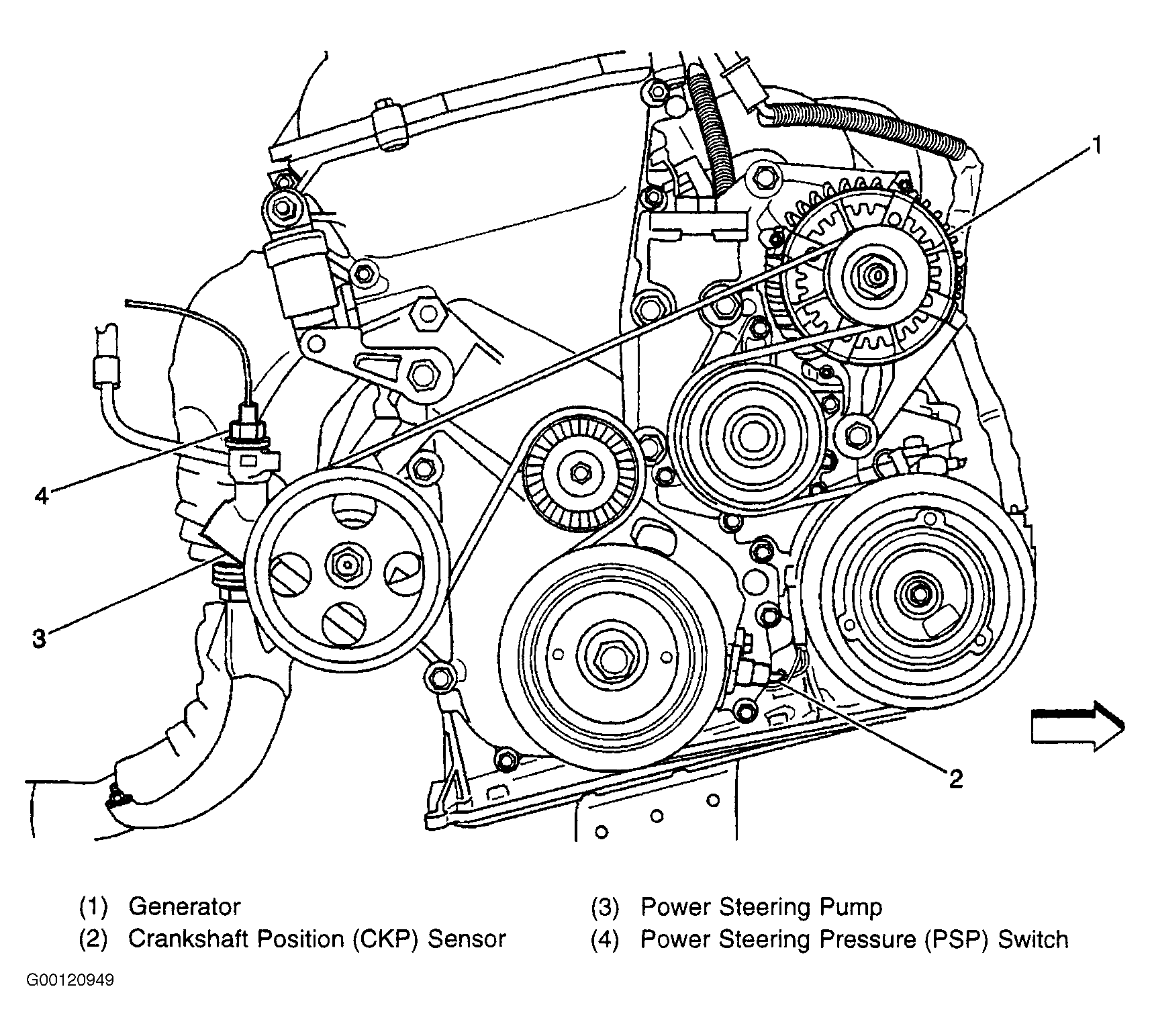 1

4

3

2

(1) Generator
(2) Crankshaft Position (CKP) Sensor

(3) Power Steering Pump
(4) Power Steering Pressure (PSP) Switch

G00120949