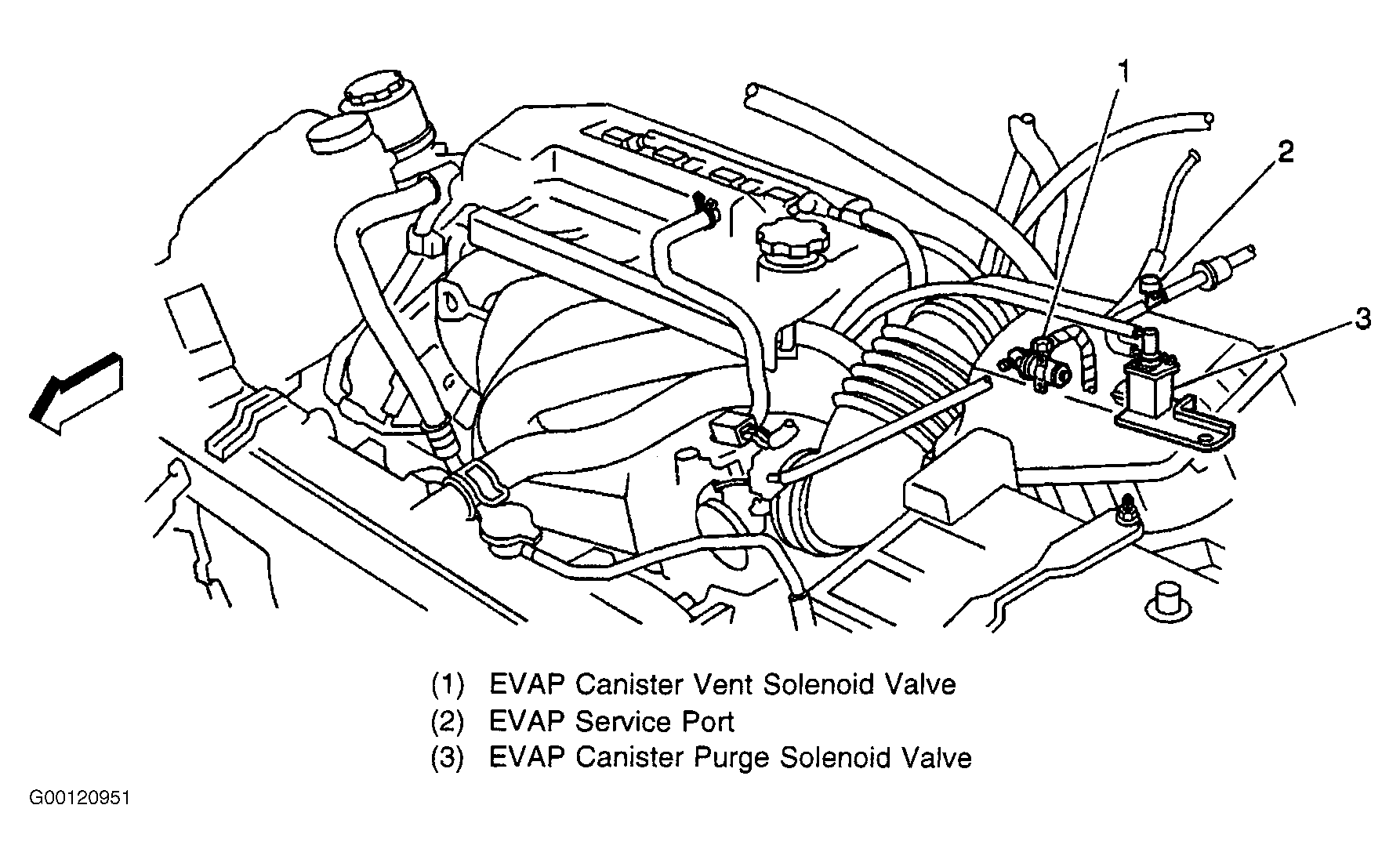 1
2
3

(1) EVAP Canister Vent Solenoid Valve
(2) EVAP Service Port
(3) EVAP Canister Purge Solenoid Valve

G00120951