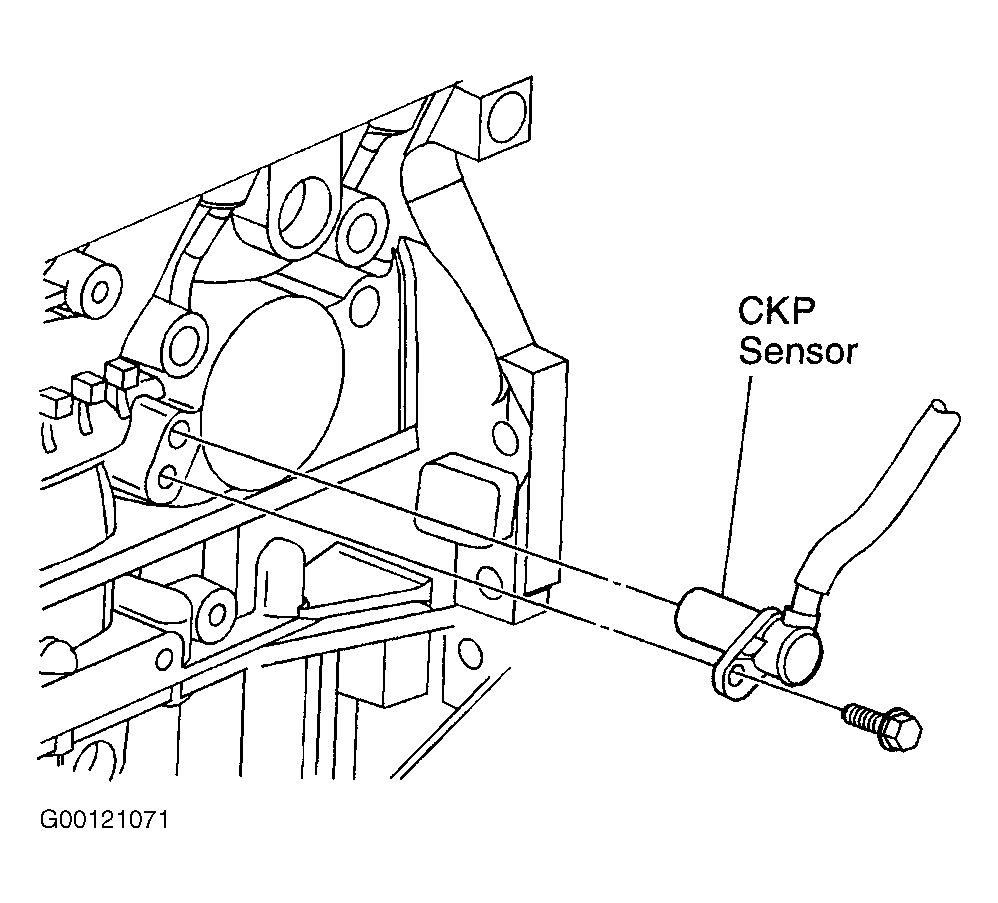 CKP
Sensor

G00121071