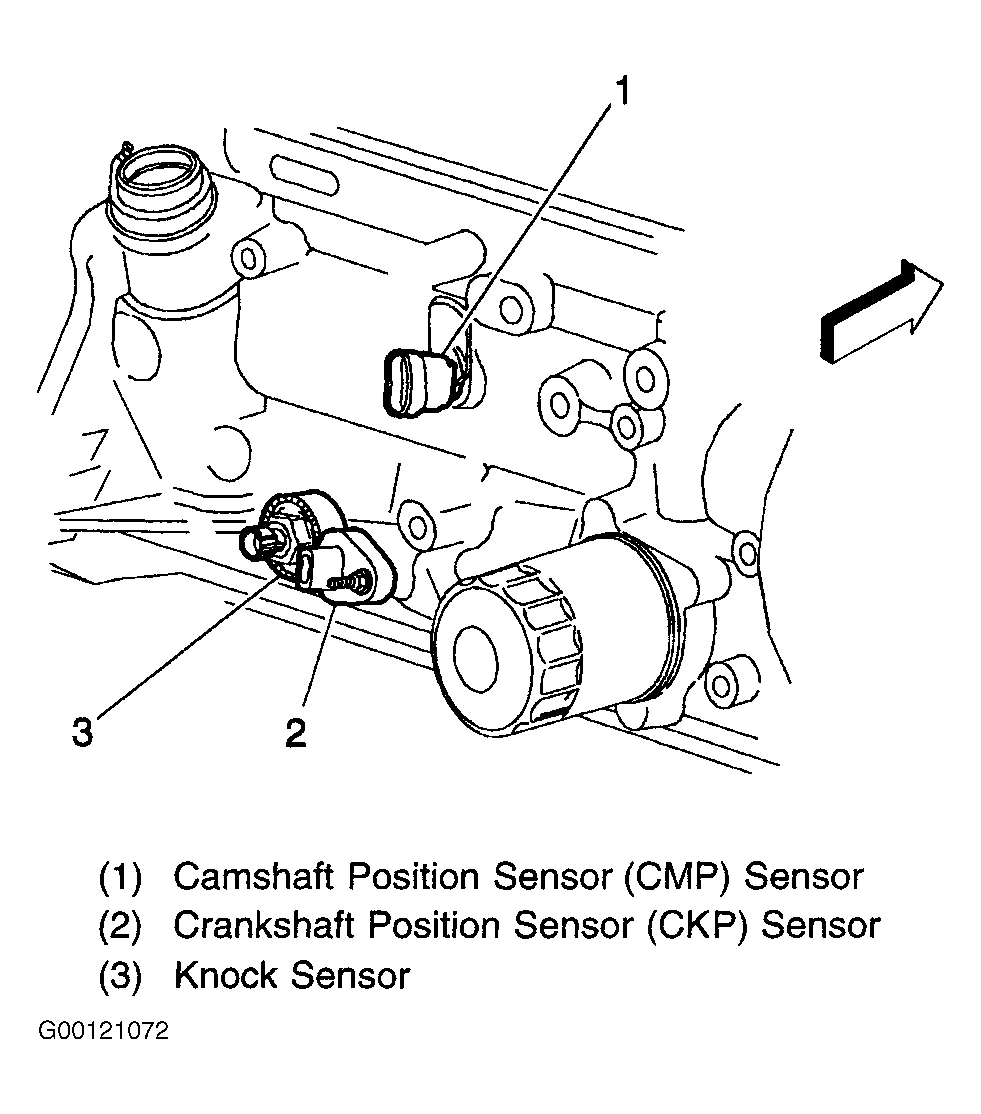 1

3

2

(1) Camshaft Position Sensor (CMP) Sensor
(2) Crankshaft Position Sensor (CKP) Sensor
(3) Knock Sensor

G00121072