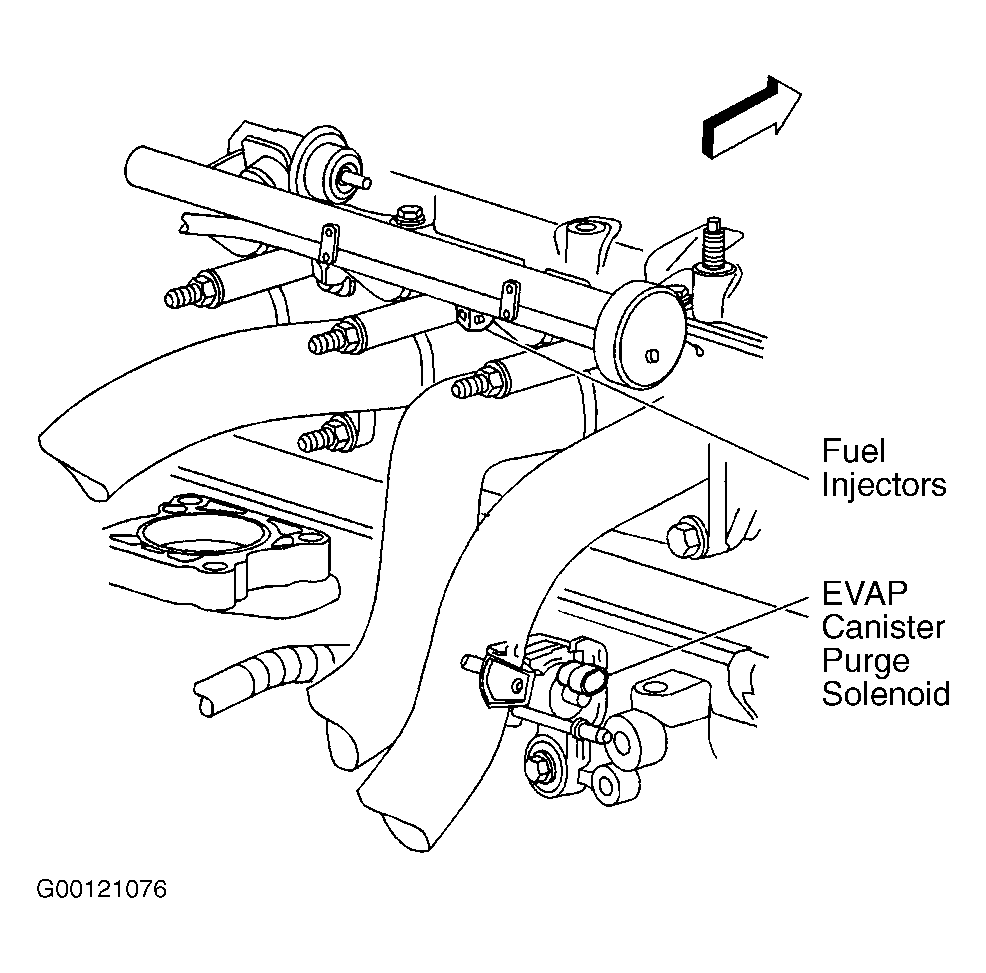 Fuel Injectors

EVAP Canister Purge Solenoid

G00121076