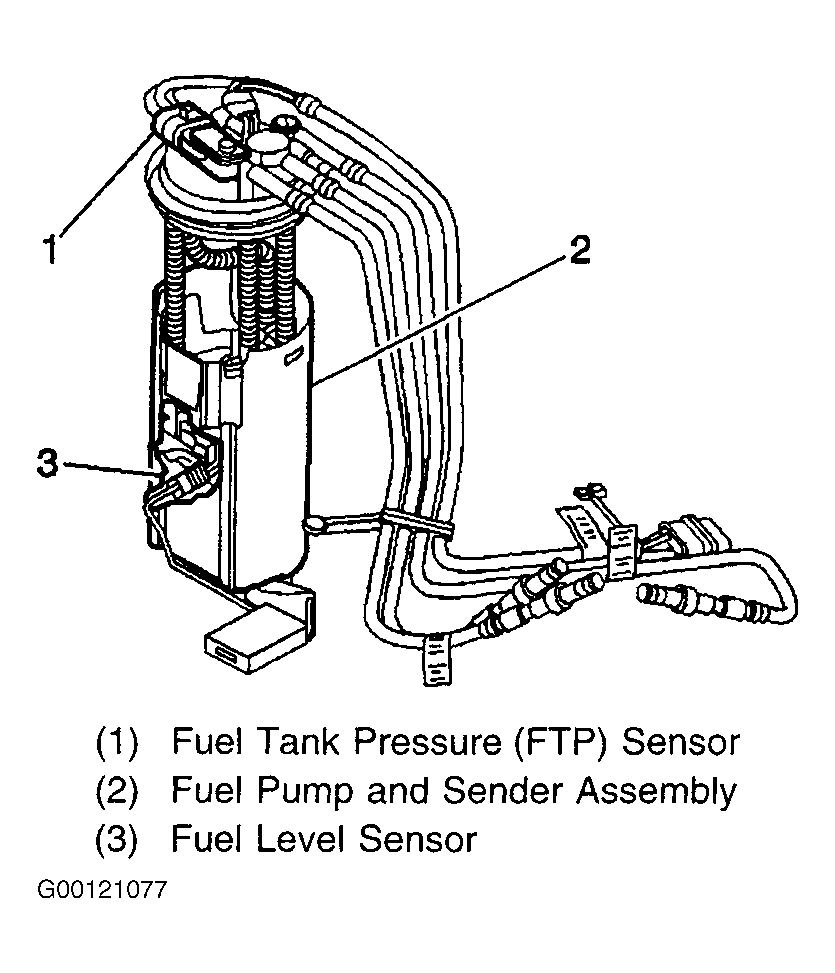 1
2
3

(1) Fuel Tank Pressure (FTP) Sensor
(2) Fuel Pump and Sender Assembly
(3) Fuel Level Sensor

G00121077