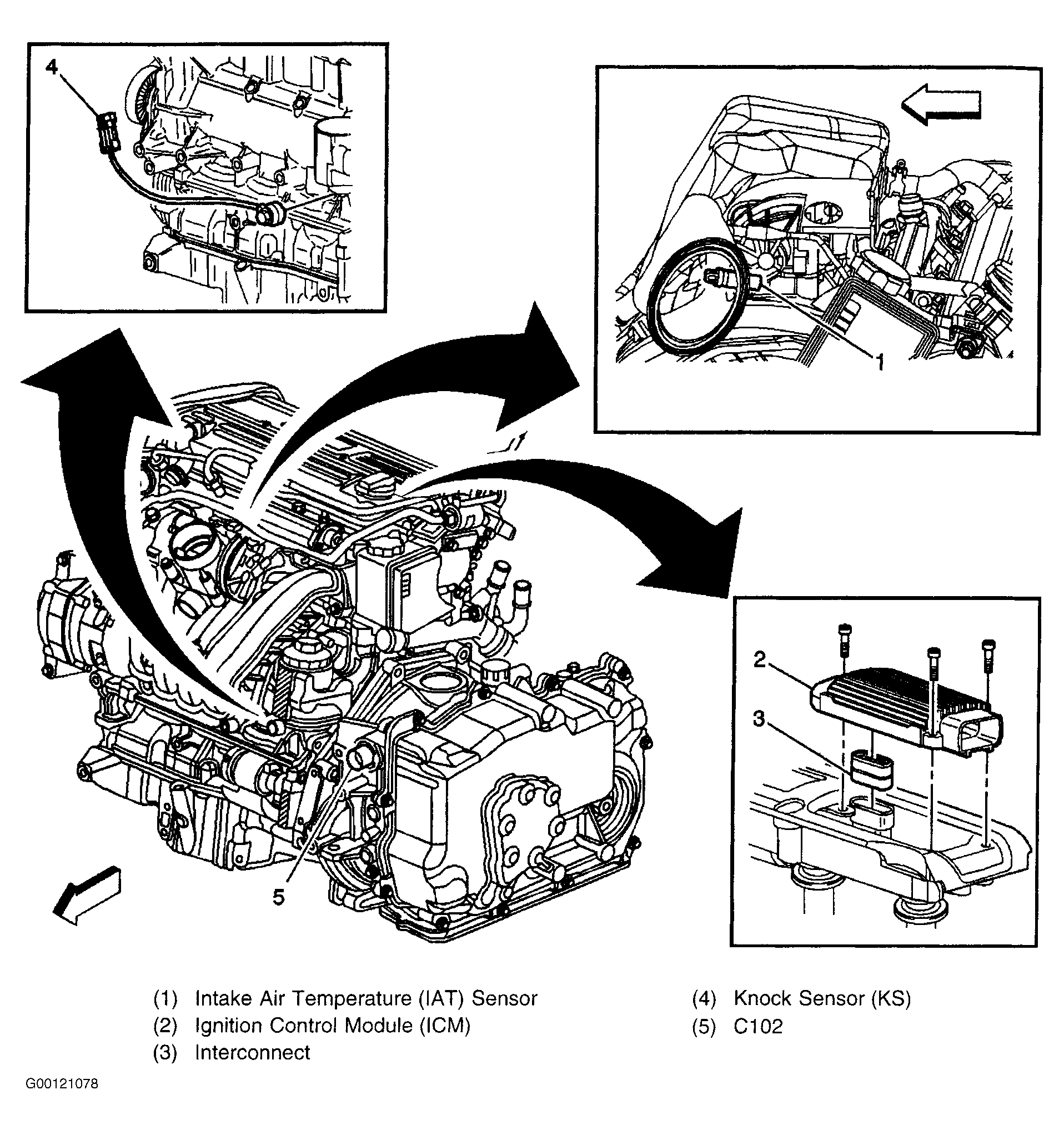 4

1

2

3

5

(1) Intake Air Temperature (IAT) Sensor
(2) Ignition Control Module (ICM)
(3) Interconnect

(4) Knock Sensor (KS)
(5) C102

G00121078