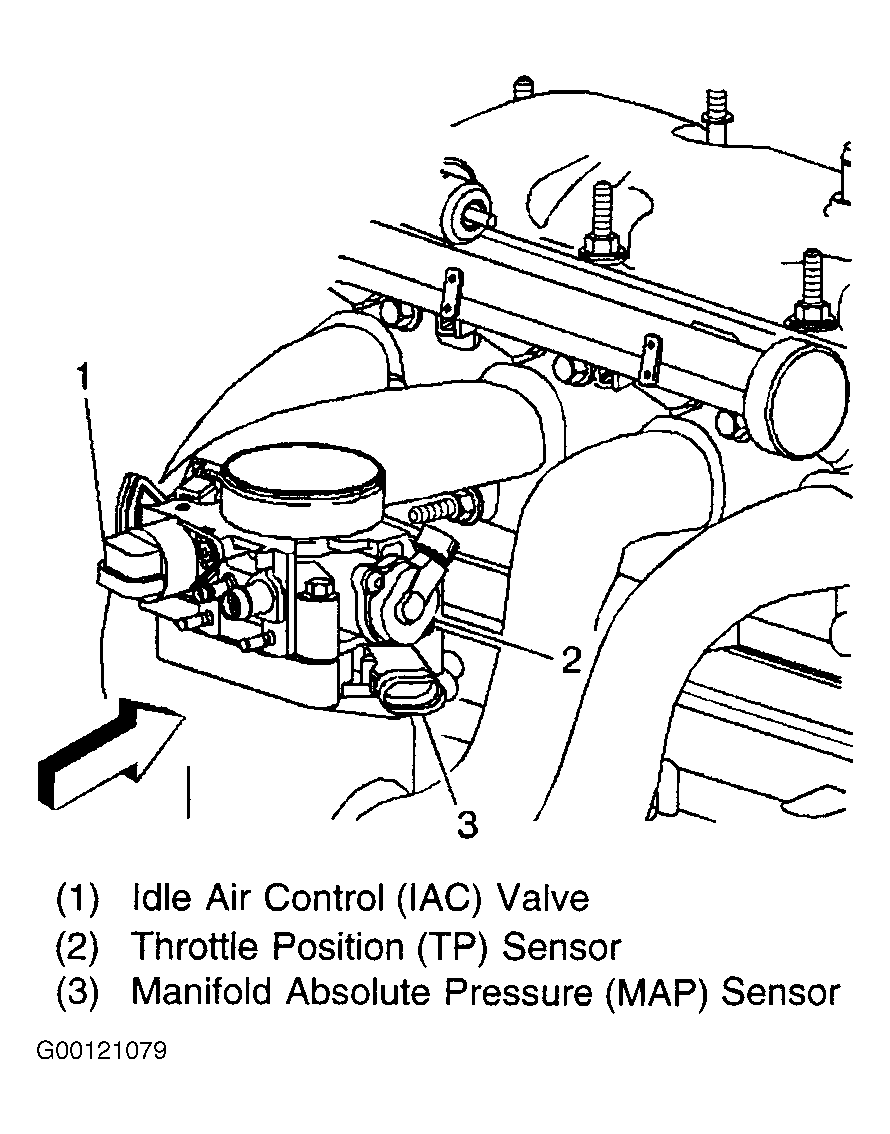 1

2

3

(1) Idle Air Control (IAC) Valve
(2) Throttle Position (TP) Sensor
(3) Manifold Absolute Pressure (MAP) Sensor

G00121079