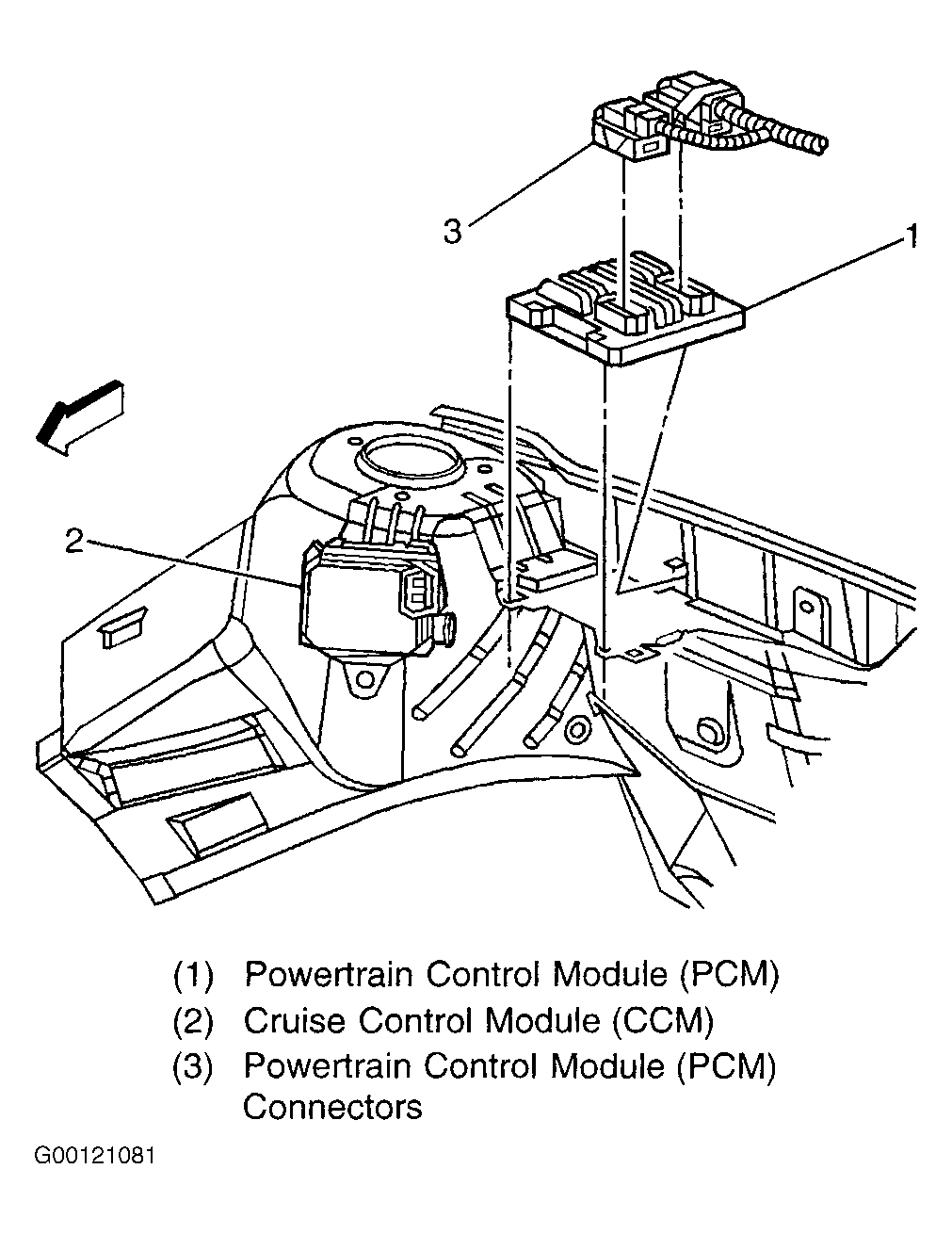 3

1

2

(1) Powertrain Control Module (PCM)
(2) Cruise Control Module (CCM)
(3) Powertrain Control Module (PCM) Connectors

G00121081