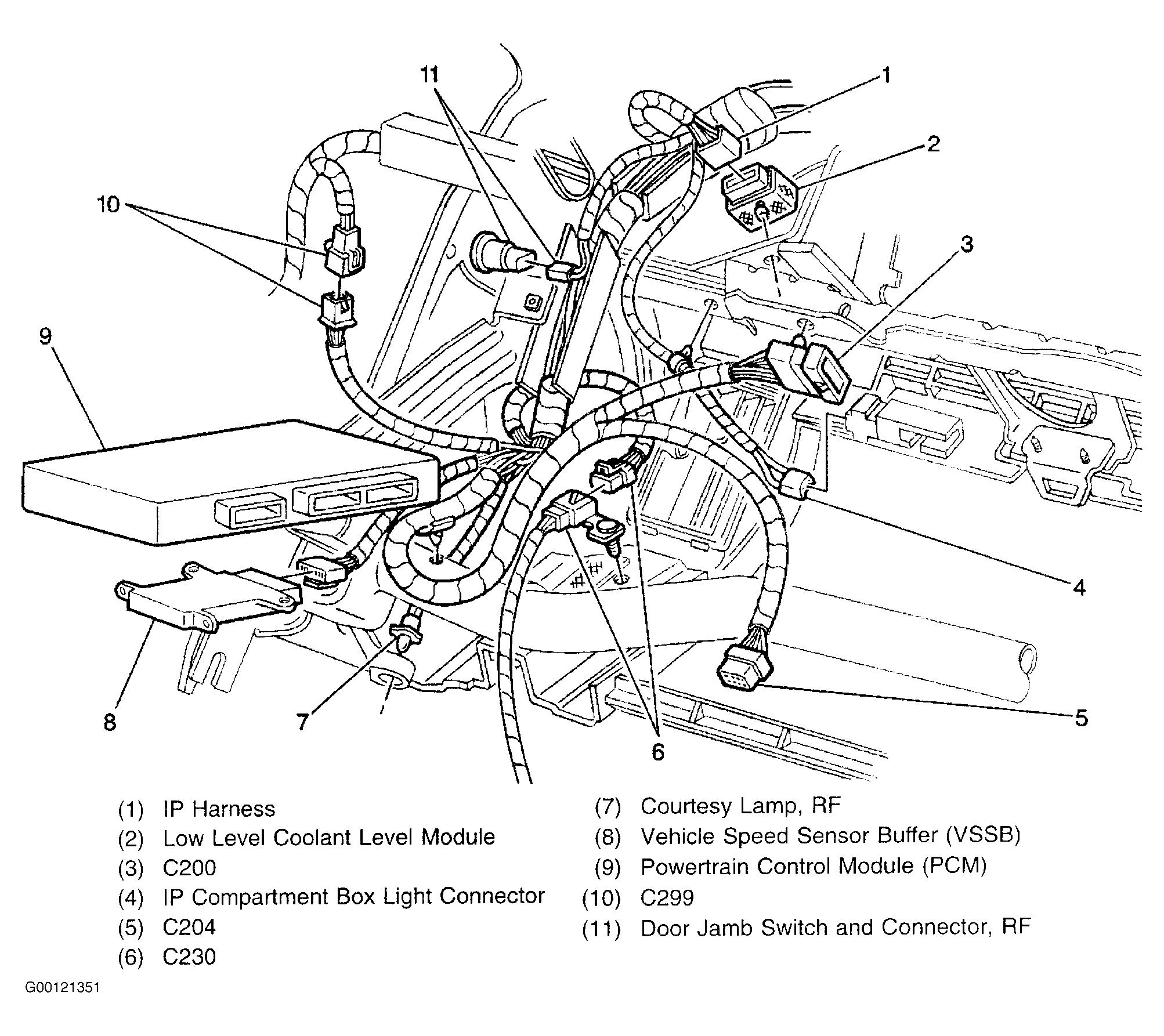 11
1
2
10
3
9
4
8
7
6
5

(1) IP Harness
(2) Low Level Coolant Level Module
(3) C200
(4) IP Compartment Box Light Connector
(5) C204
(6) C230

(7) Courtesy Lamp, RF
(8) Vehicle Speed Sensor Buffer (VSSB)
(9) Powertrain Control Module (PCM)
(10) C299
(11) Door Jamb Switch and Connector, RF

G00121351