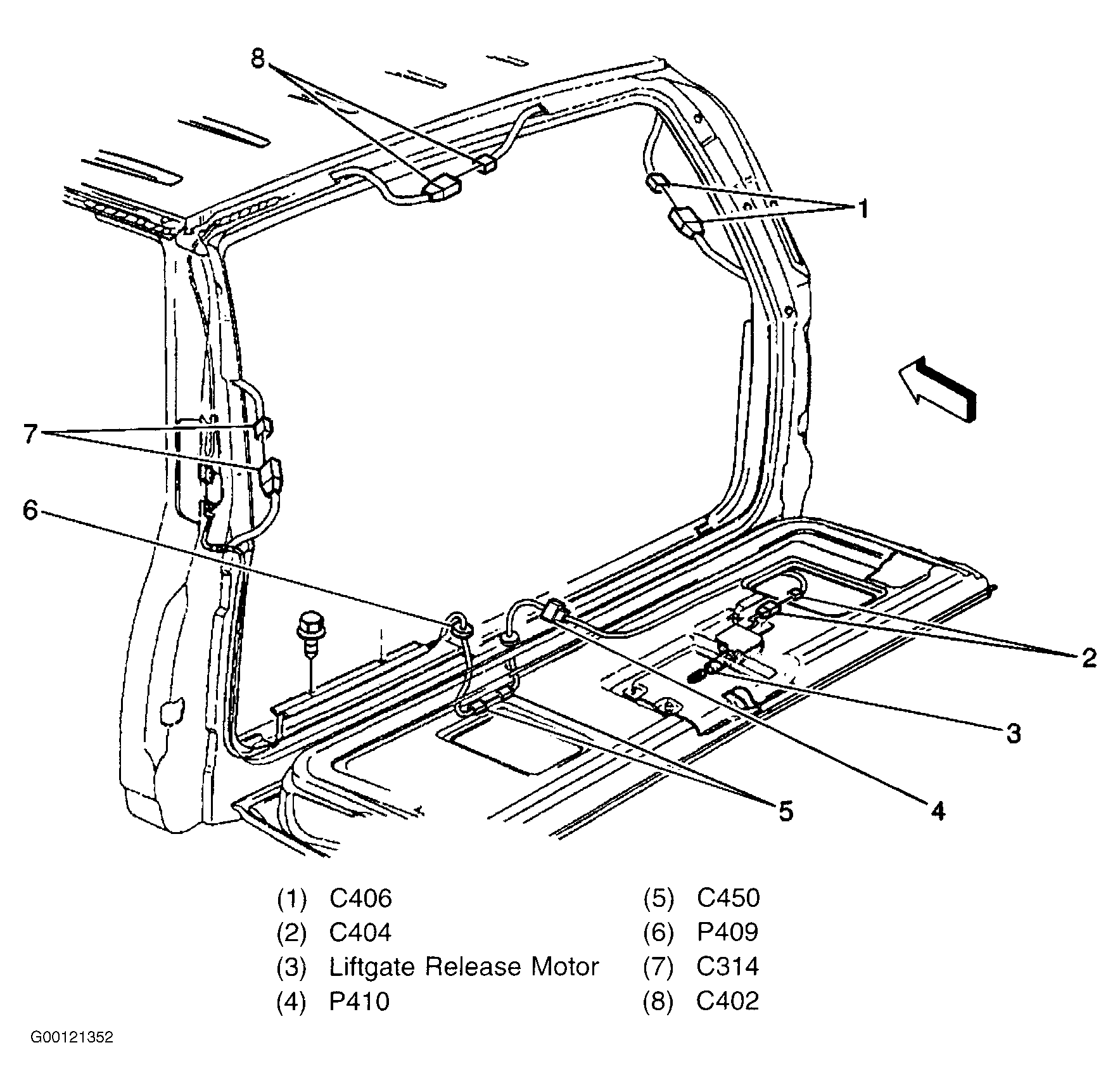 8

1

7

6

2

3

5

4

(1) C406
(2) C404
(3) Liftgate Release Motor
(4) P410

(5) C450
(6) P409
(7) C314
(8) C402

G00121352