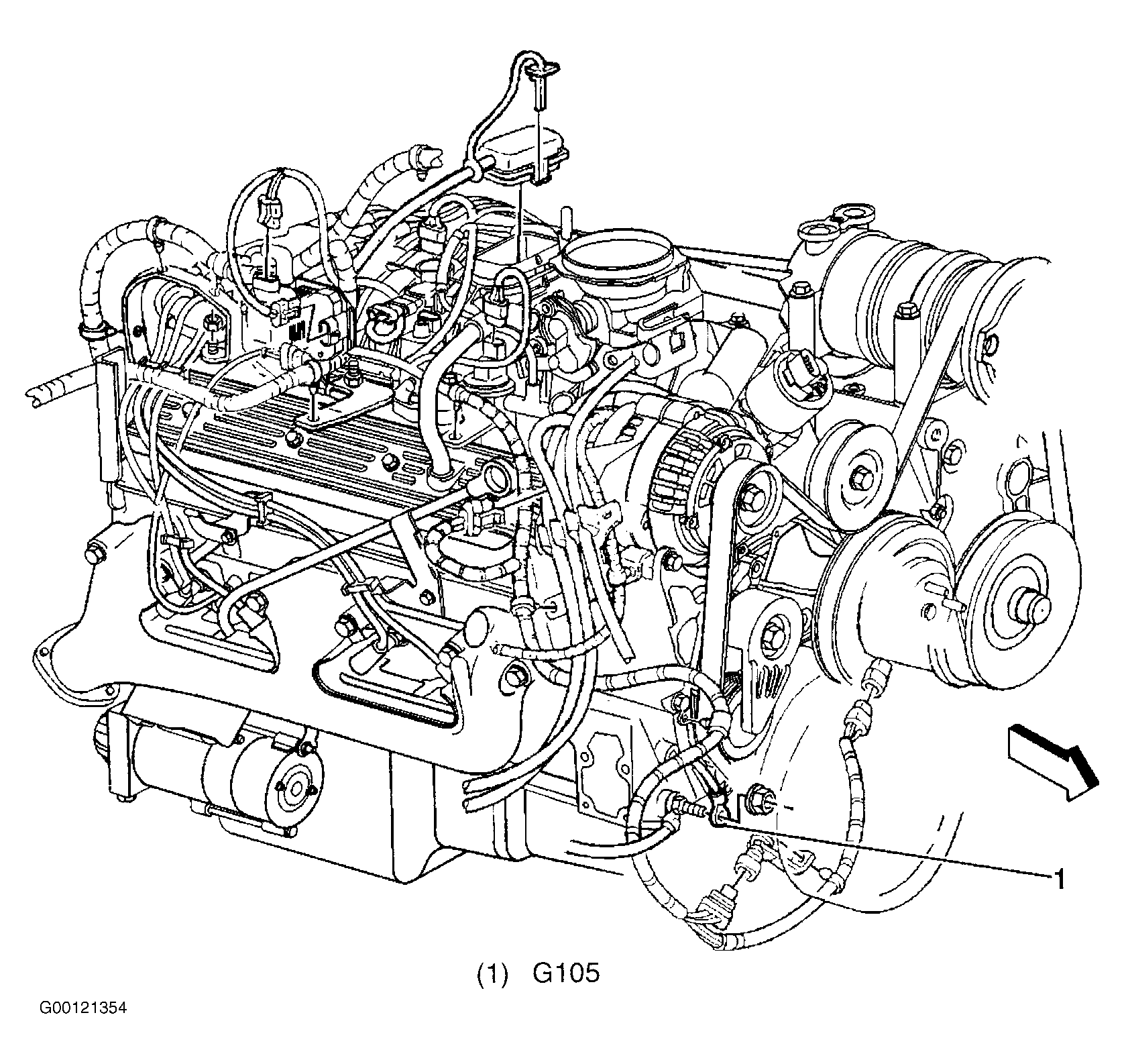 1

(1) G105

G00121354