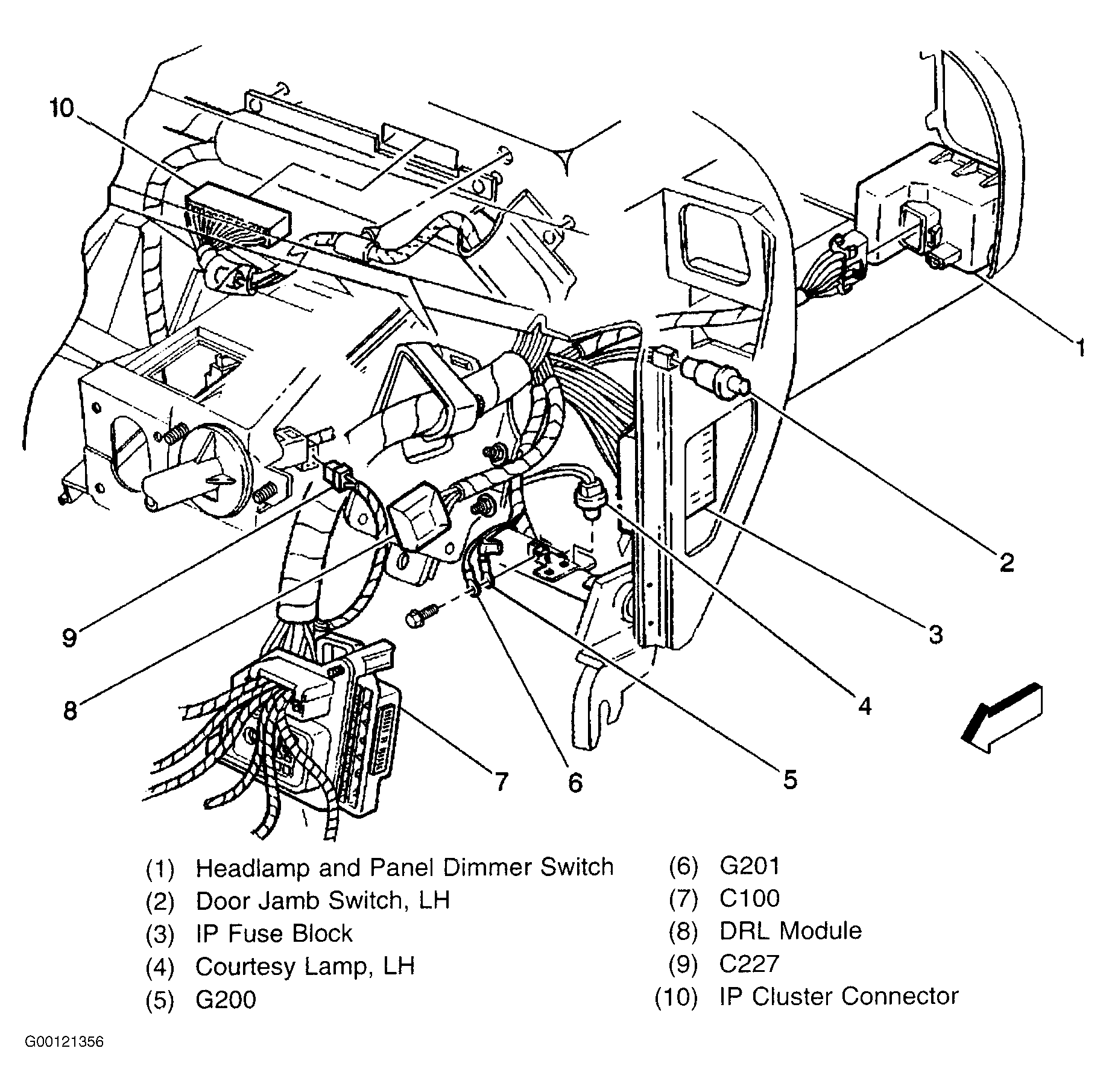 10

1

2

3

4

5

6

7

8

9

(1) Headlamp and Panel Dimmer Switch
(2) Door Jamb Switch, LH
(3) IP Fuse Block
(4) Courtesy Lamp, LH
(5) G200

(6) G201
(7) C100
(8) DRL Module
(9) C227
(10) IP Cluster Connector

G00121356